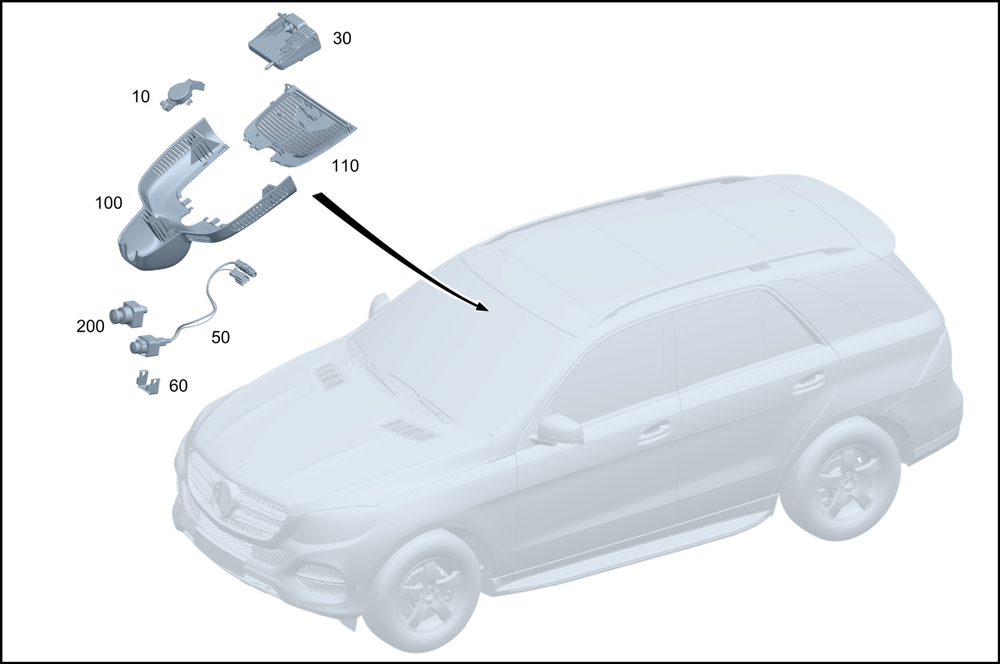 30
10
110
100
200
50
60