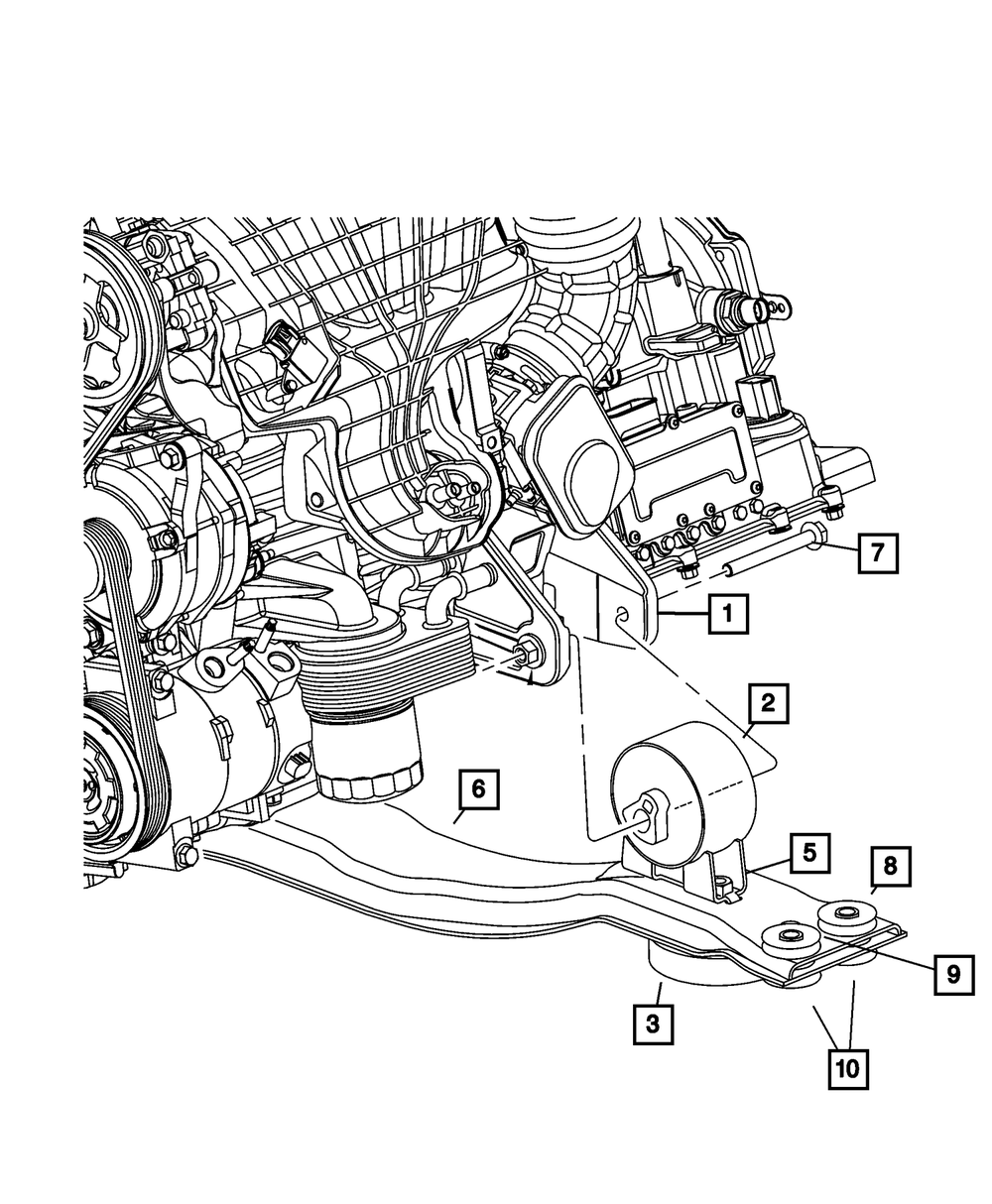 7
1
2
6
5
8
9
3
10