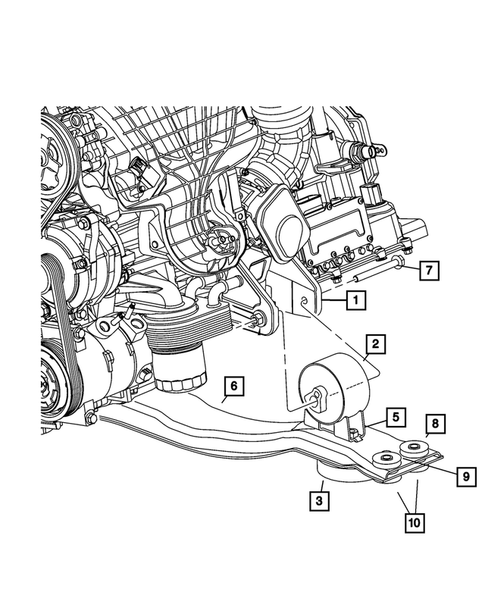 7
1
2
6
5
8
9
3
10