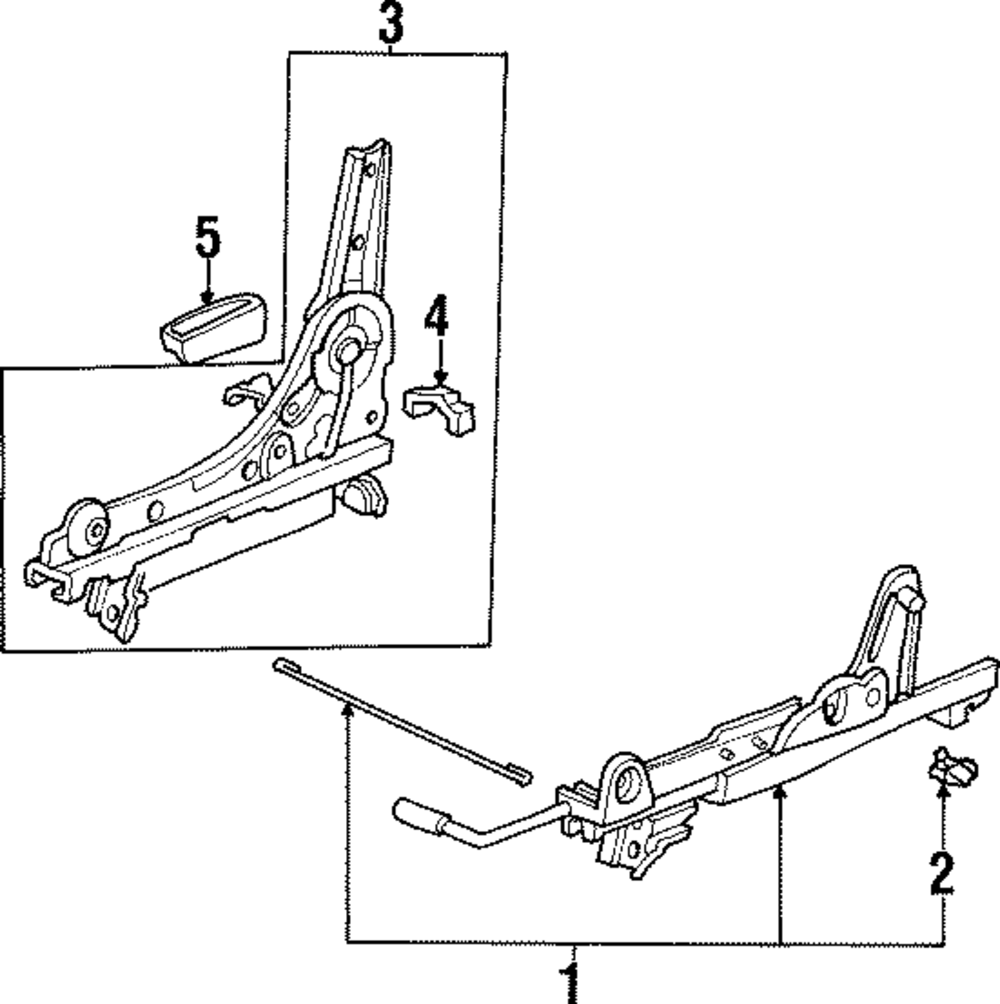 3
5
4
2
1