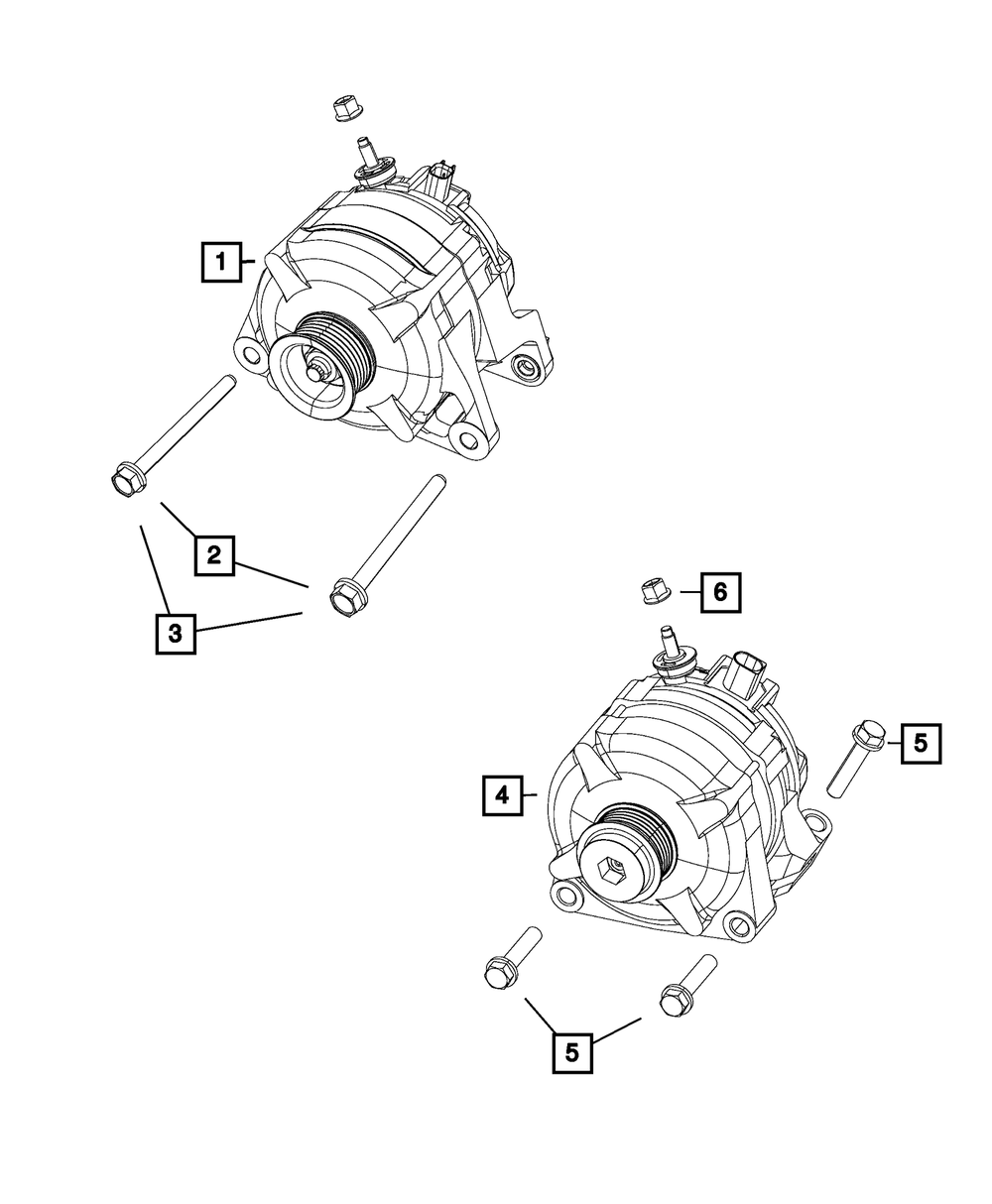 1
2
3
6
5
4
5