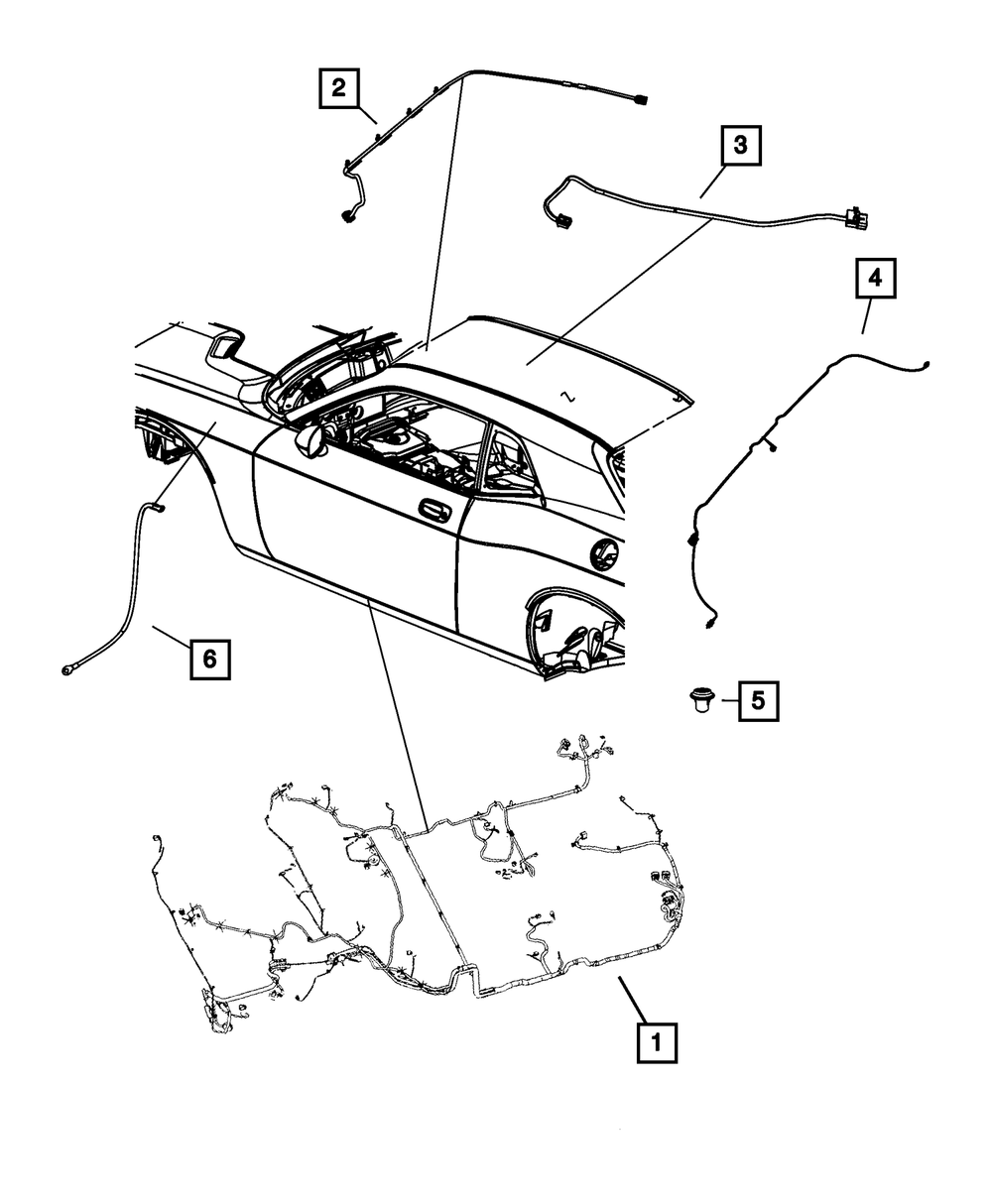 2
3
4
6
5
1