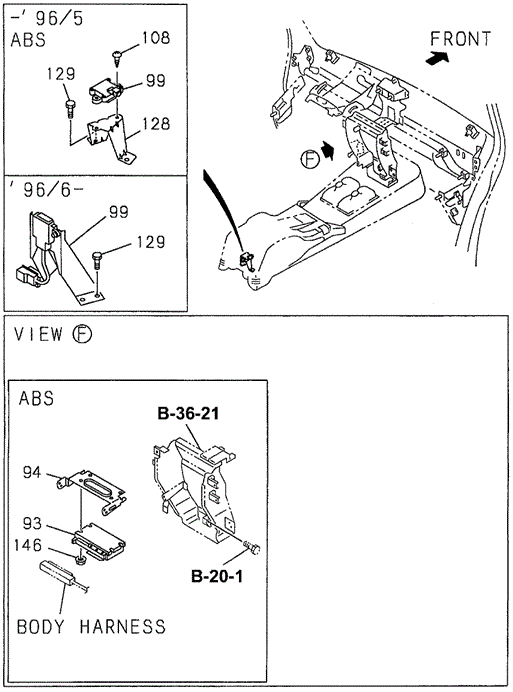 -' 96/5
ABS
108
129
99
128

' 96/6-
99
129

FRONT

F

VIEW F

ABS
B-36-21
94
93
146
B-20-1
BODY HARNESS