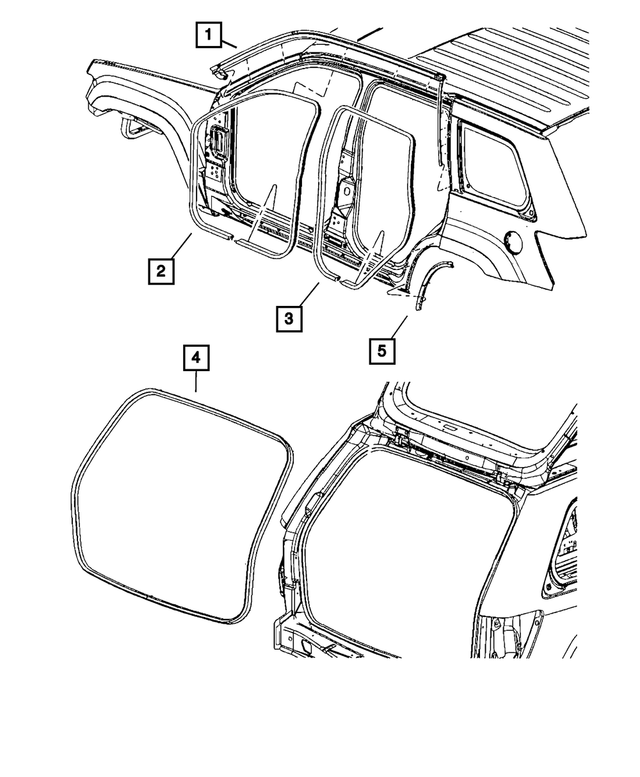 1
2
3
5
4