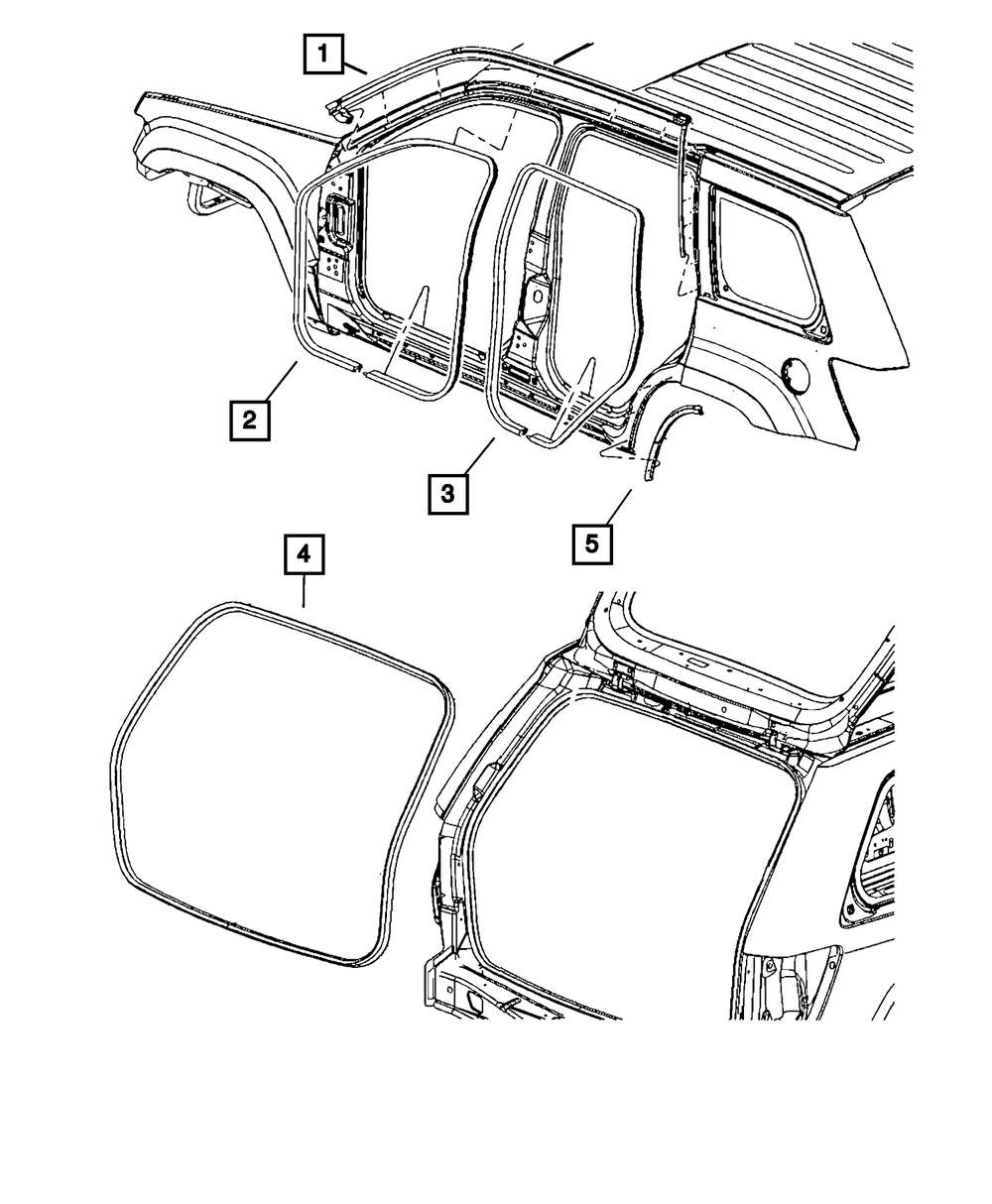 1
2
3
5
4