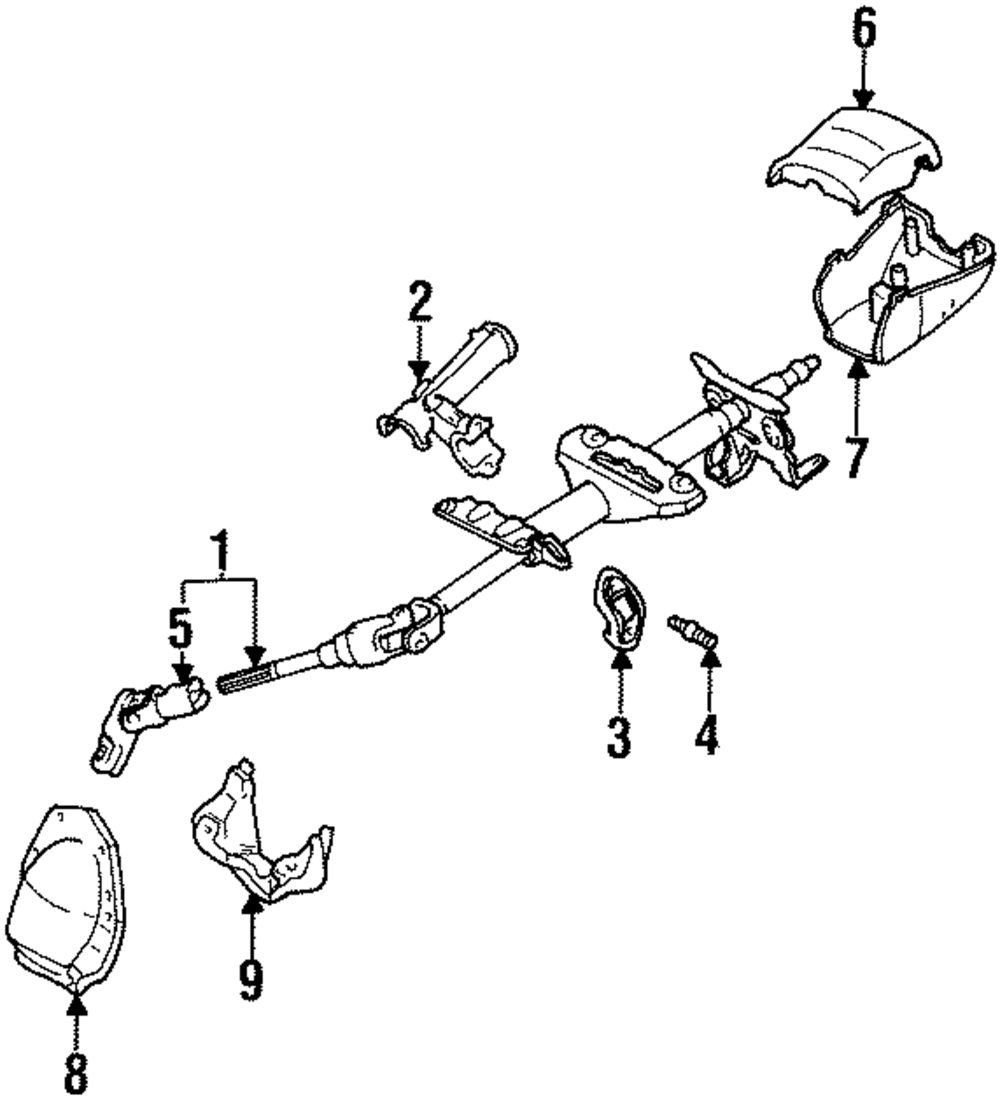 6
2
7
1
5
3
4
9
8