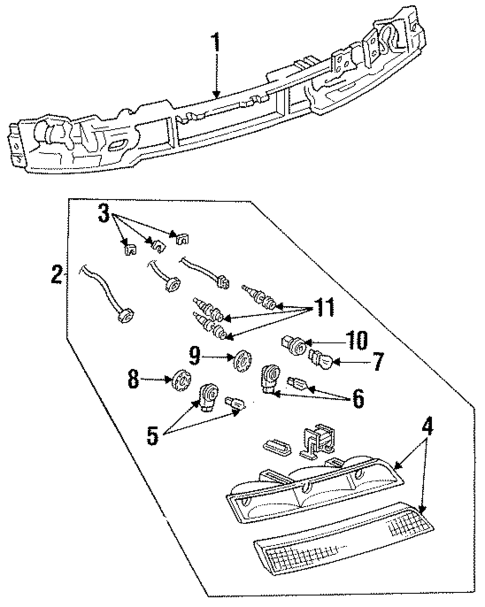 1
3
2
11
10
9
7
8
6
5
4