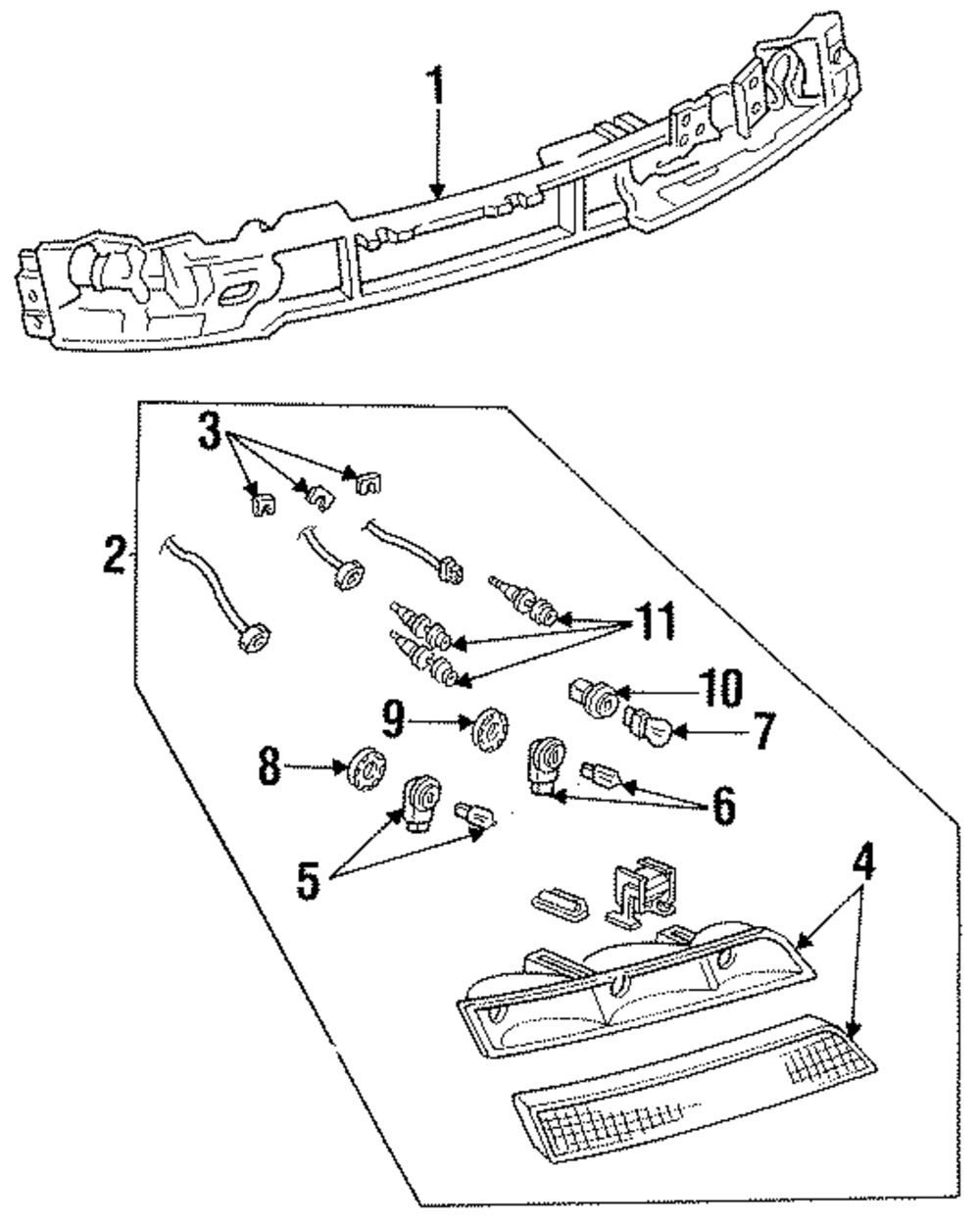 1
3
2
11
10
9
7
8
6
5
4