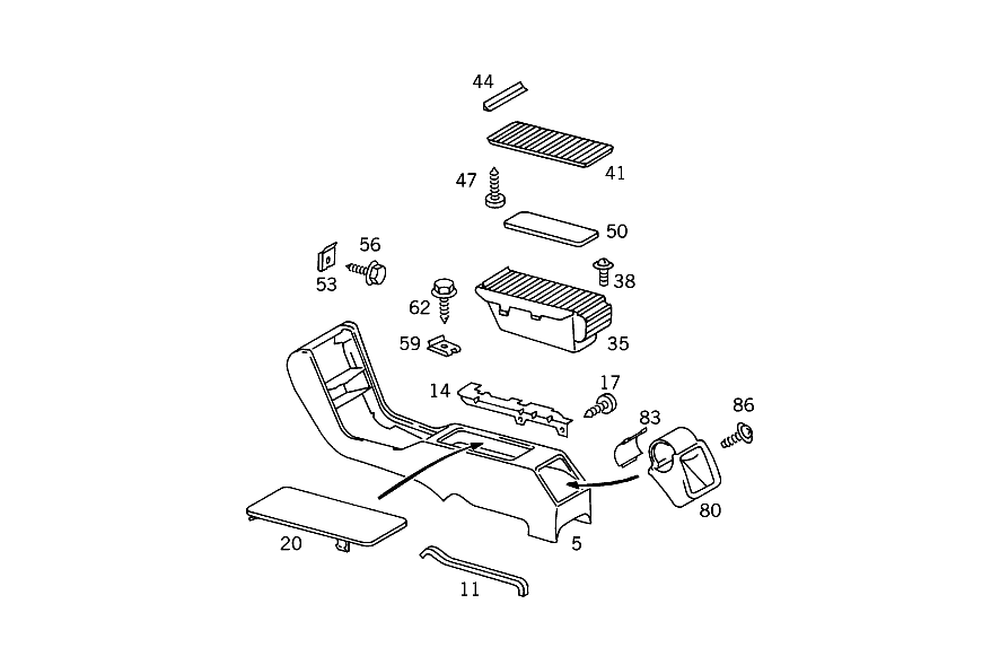 44
41
47
50
56
53
38
62
35
59
14
17
83
86
80
20
5
11