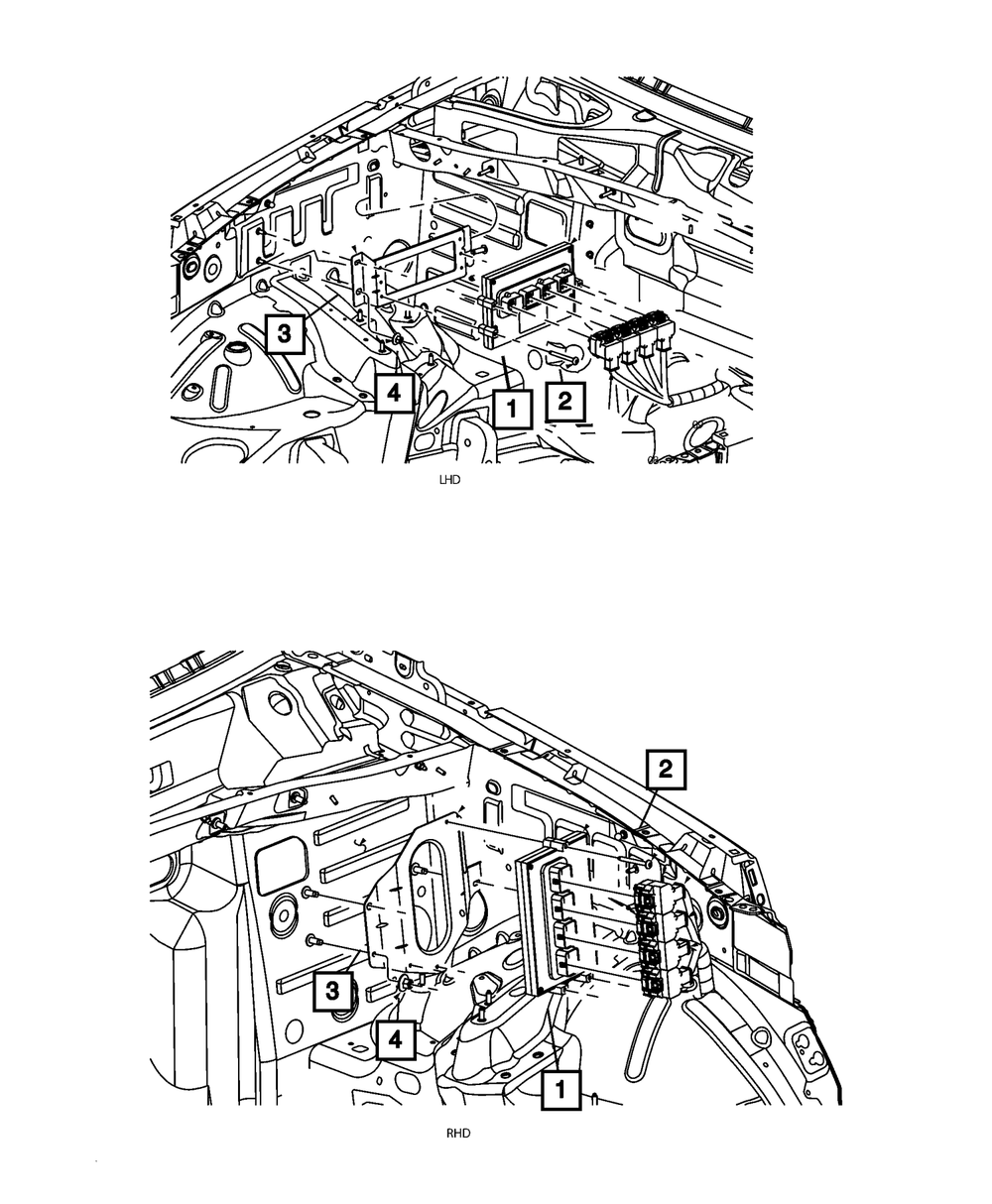 3
4
1
2
LHD

2
3
4
1
RHD