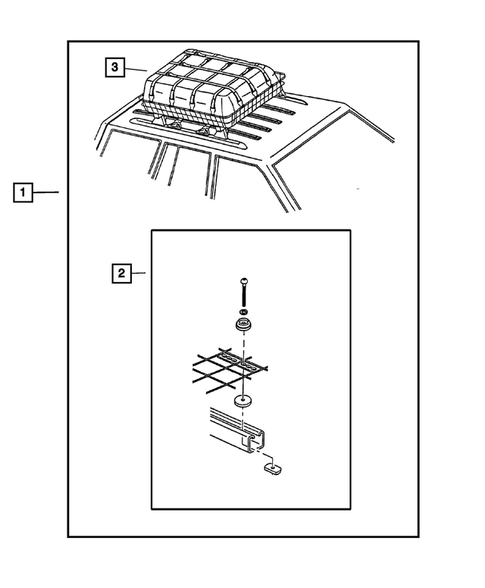 3

1

2