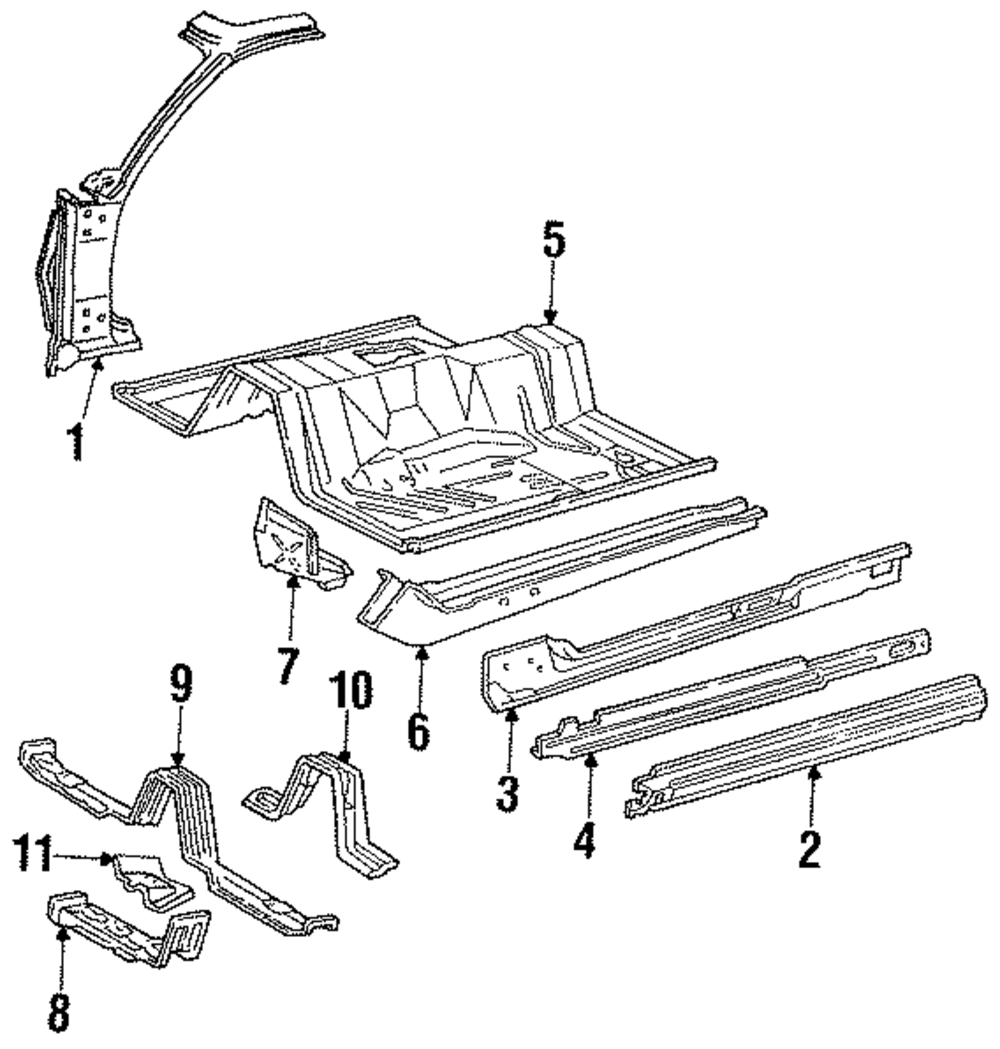 5
1
7
6
9
10
3
4
2
11
8