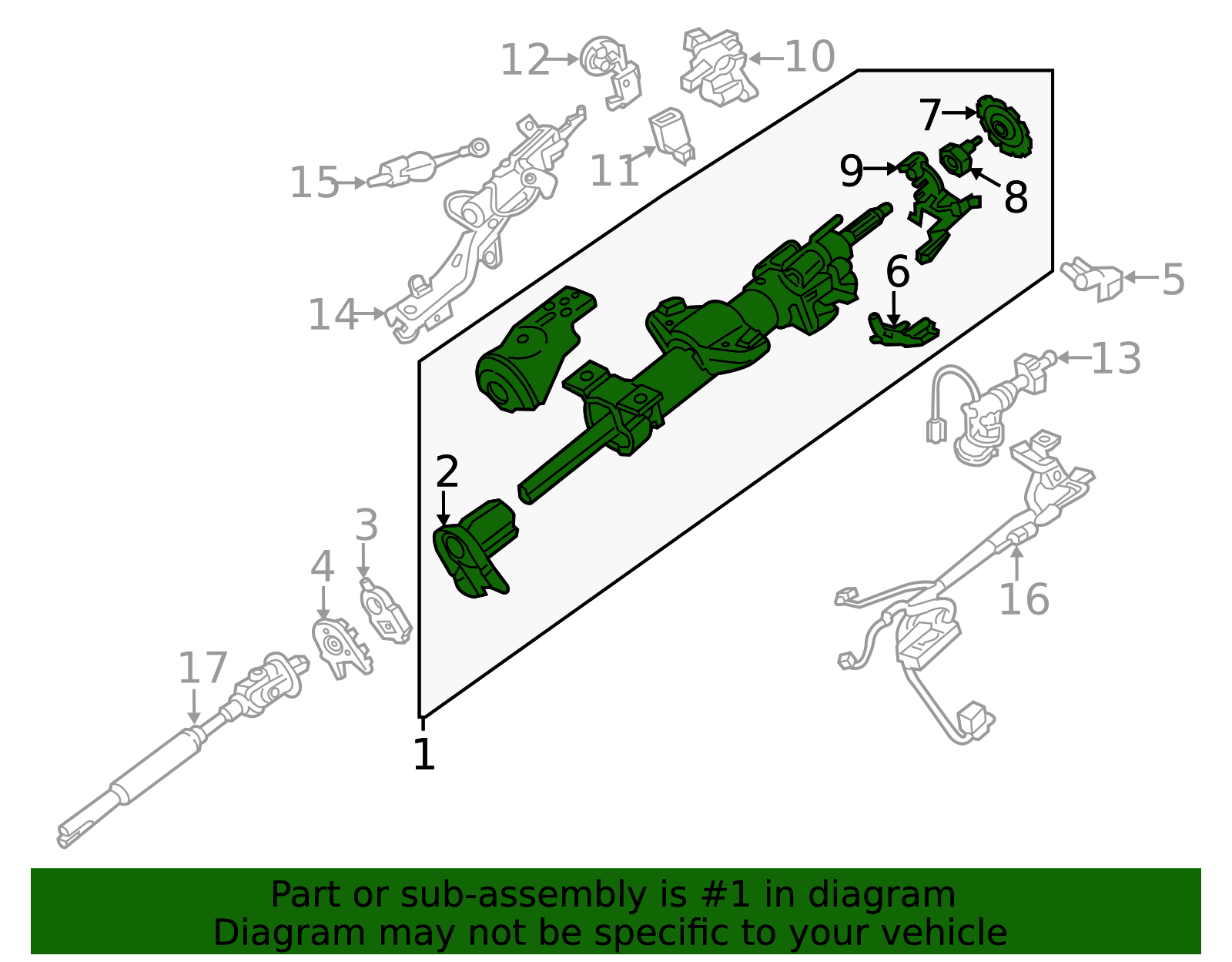 12
10
7
15
11
9
8
6
5
14
13
2
3
4
16
17
1

Part or sub-assembly is #1 in diagram
Diagram may not be specific to your vehicle