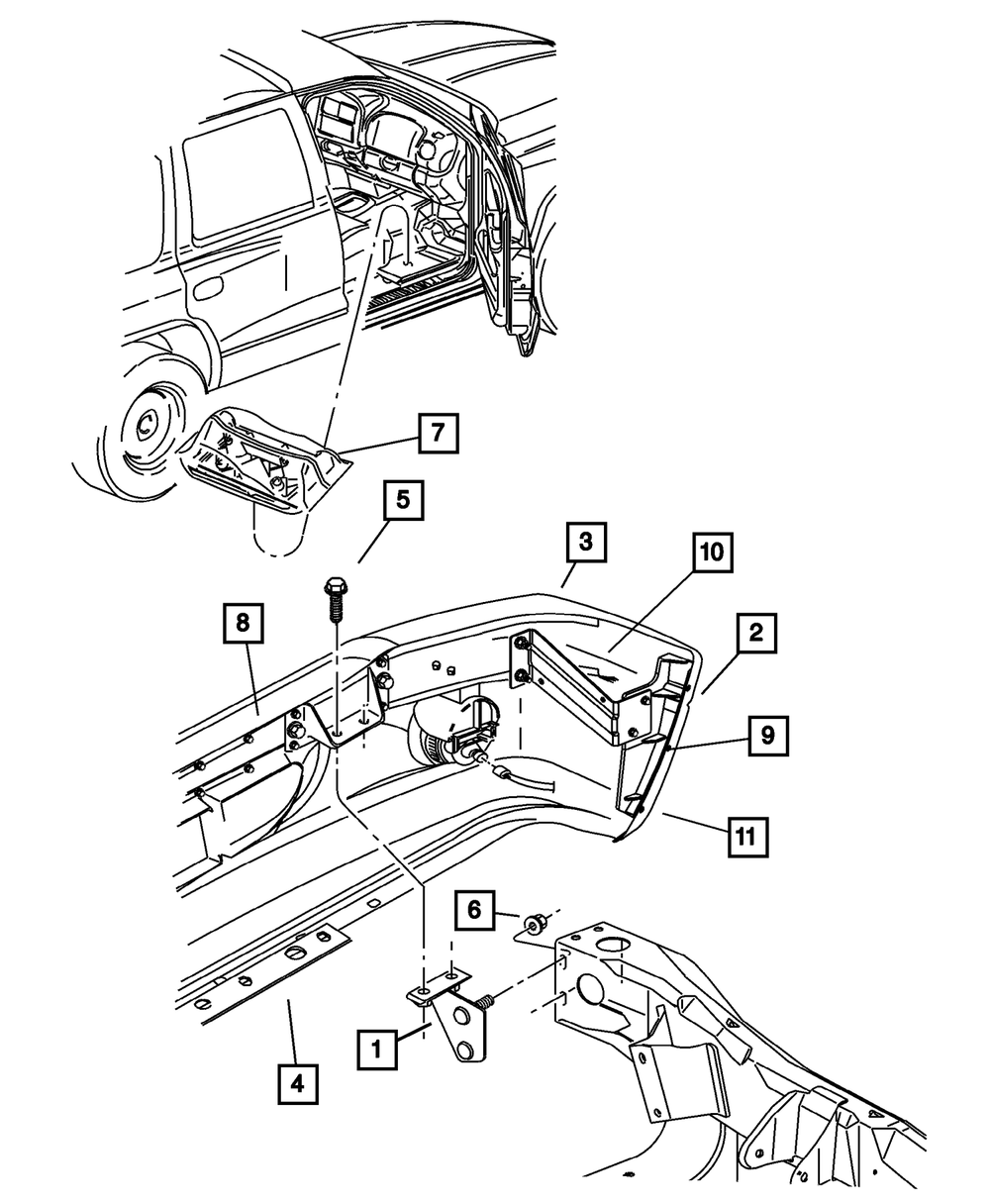 7
5
3
10
8
2
9
11
6
1
4