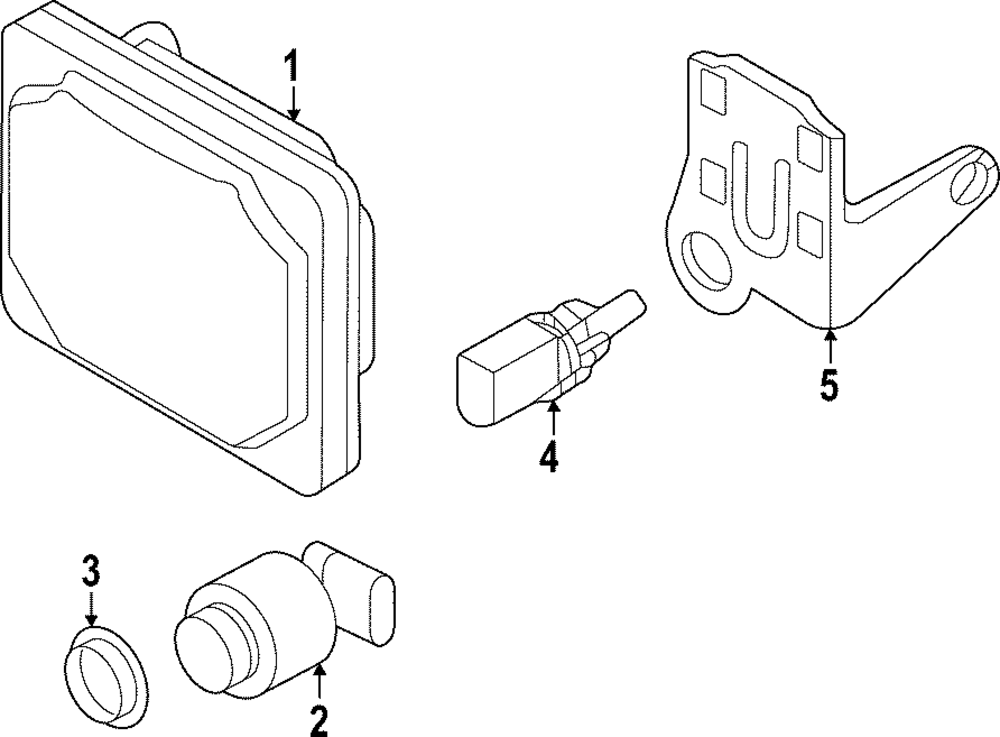 1
5
4
3
2