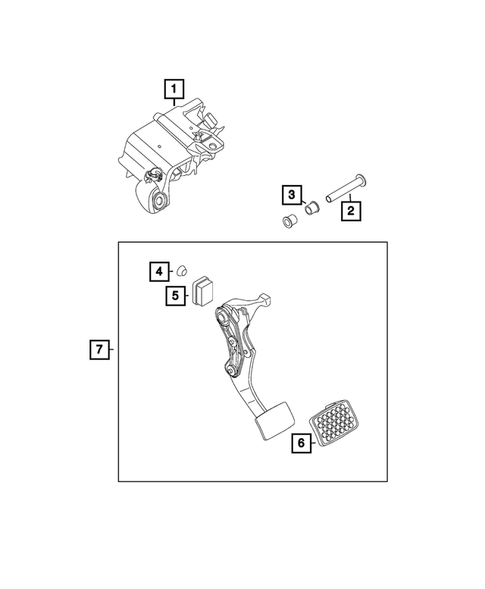 1
3
2
4
5
7
6