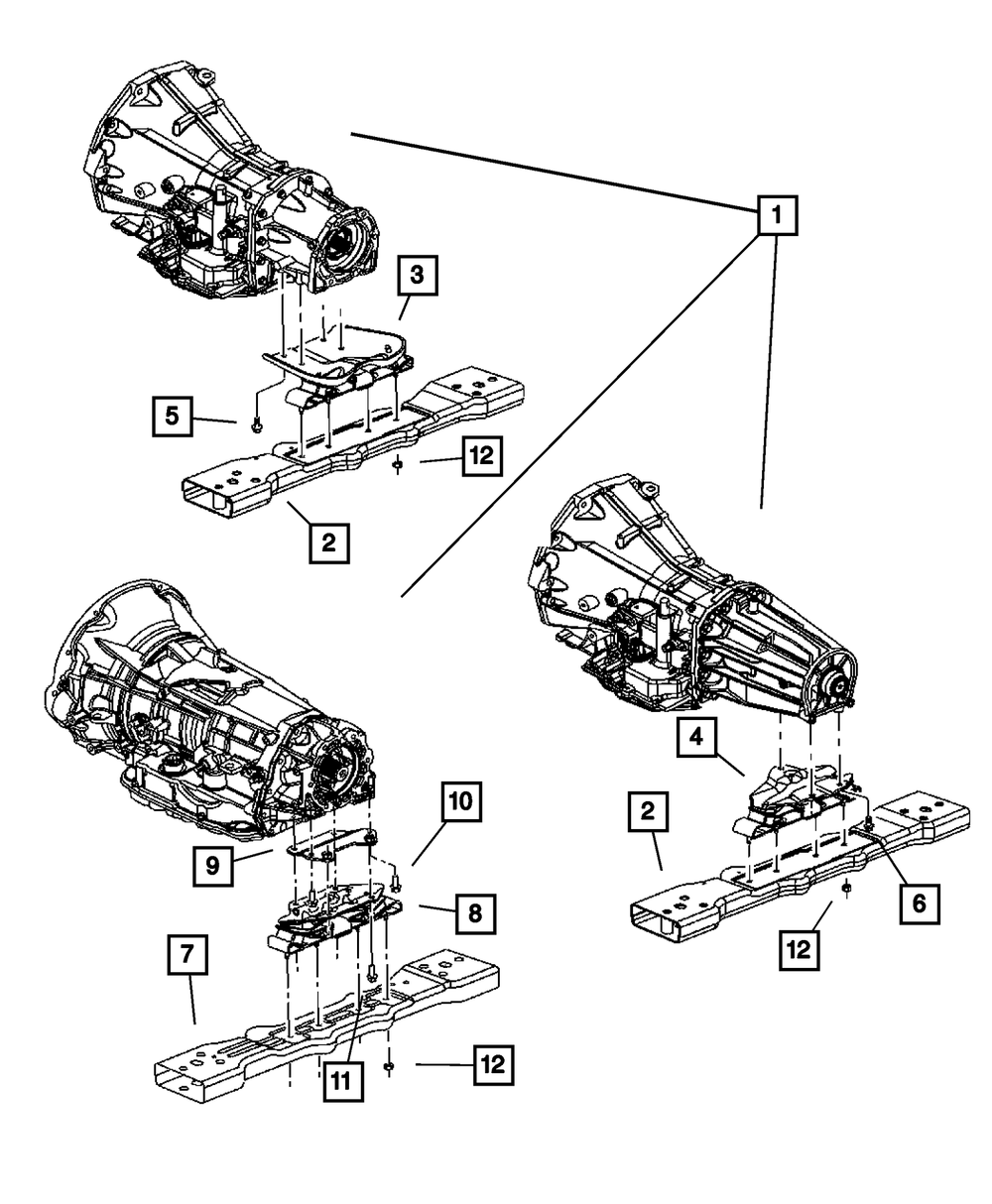 1
3
5
12
2
4
2
6
12
10
9
8
7
11
12