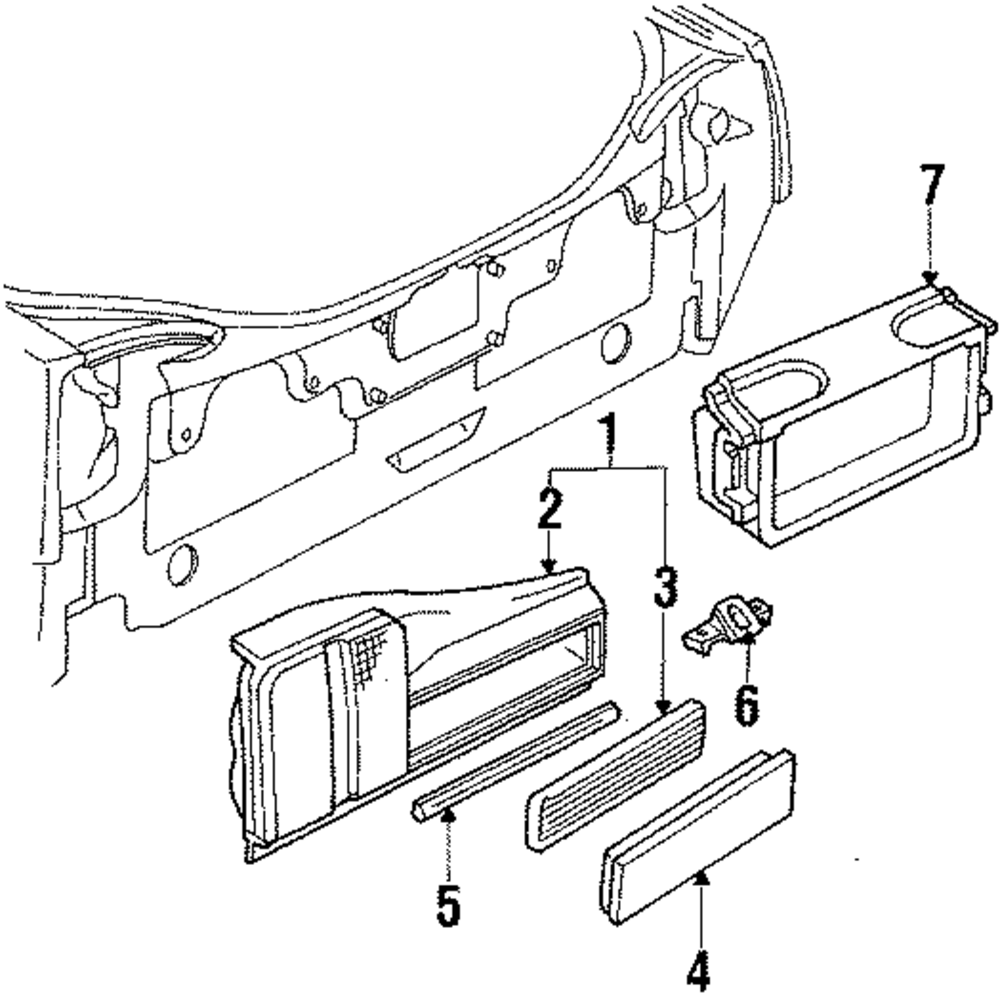 7
1
2
3
6
5
4