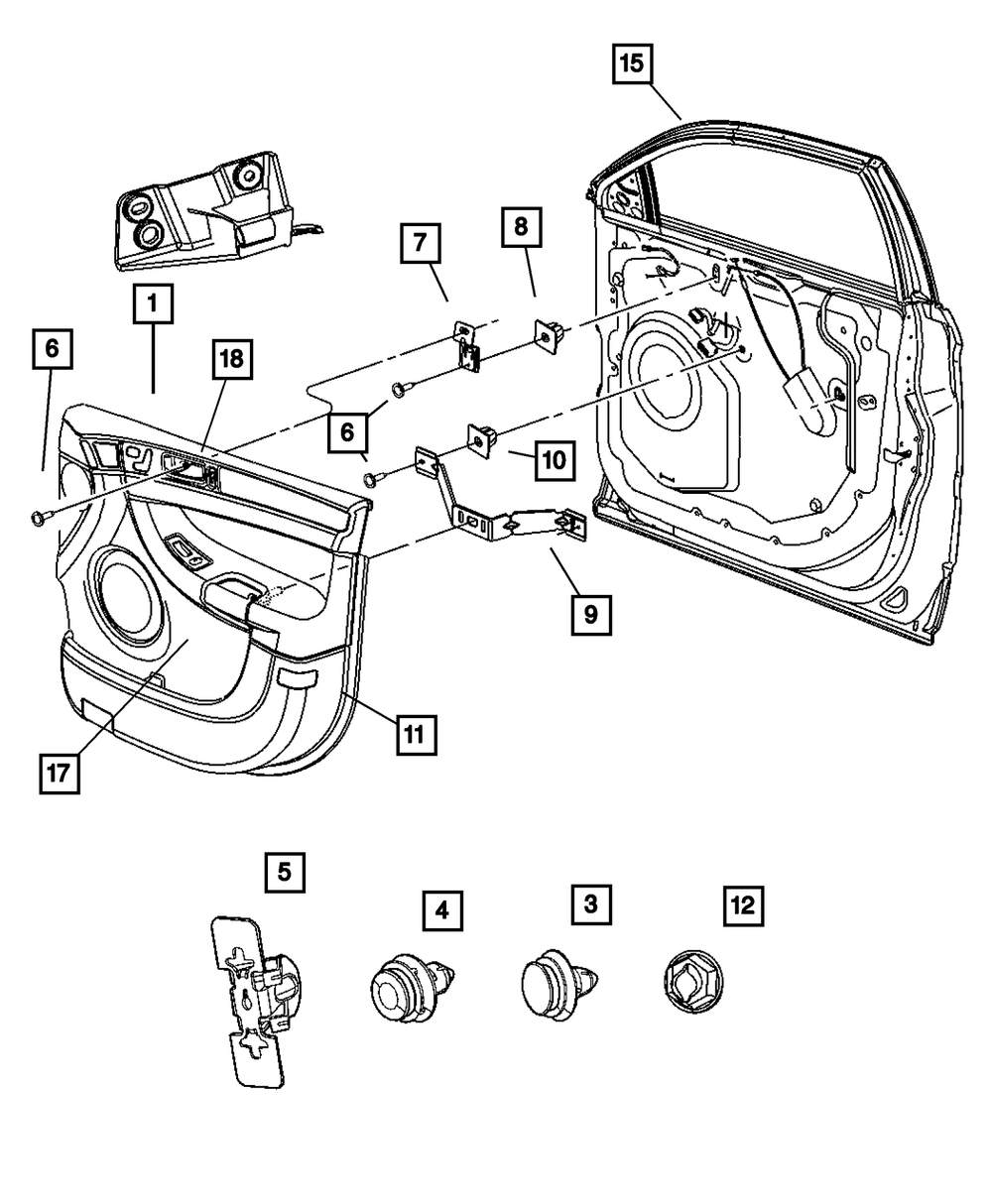 15
7
8
1
6
18
6
10
9
11
17
5
4
3
12