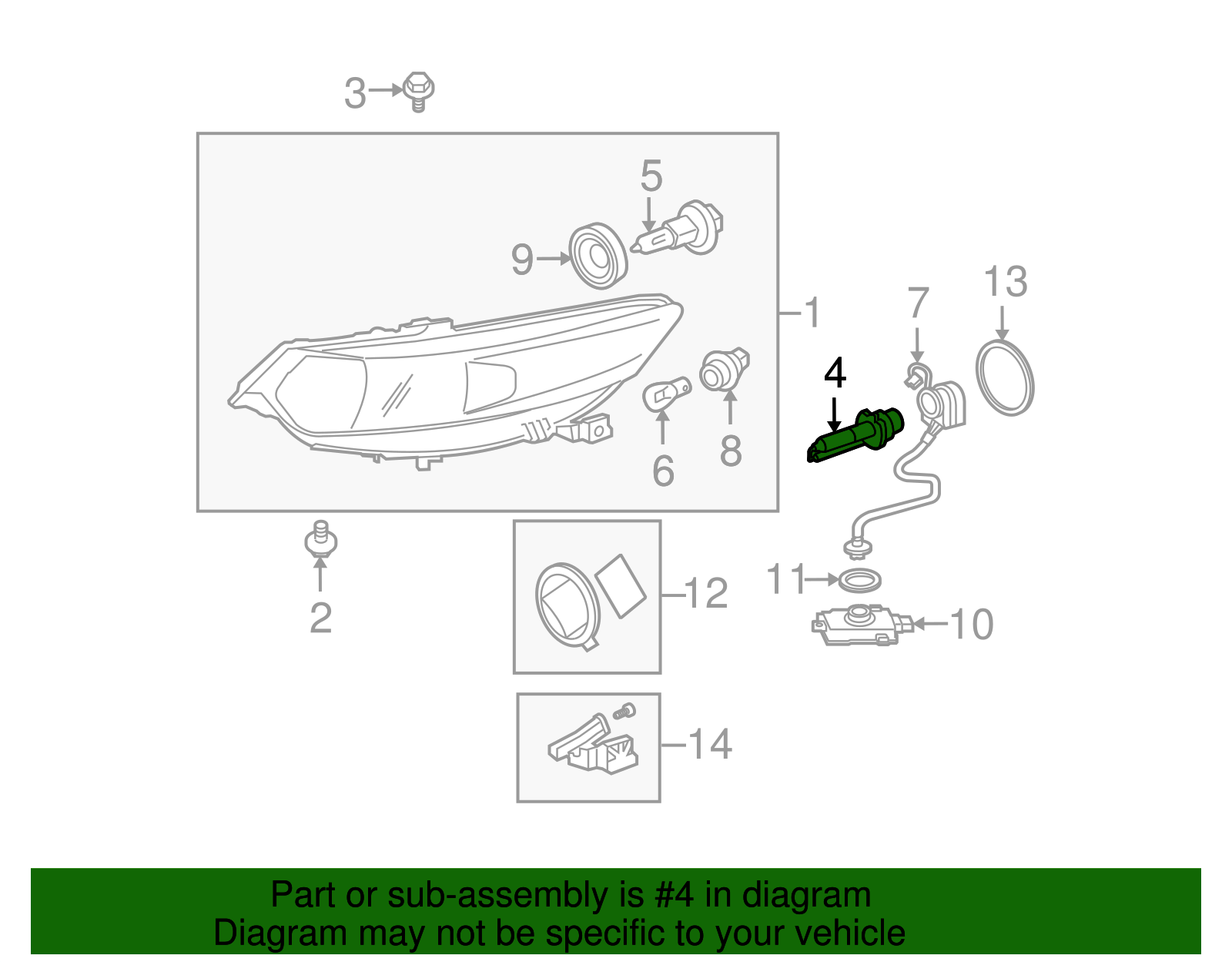 3
5
9
1
7
13
4
6
8
2
12
11
10
14

Part or sub-assembly is #4 in diagram
Diagram may not be specific to your vehicle