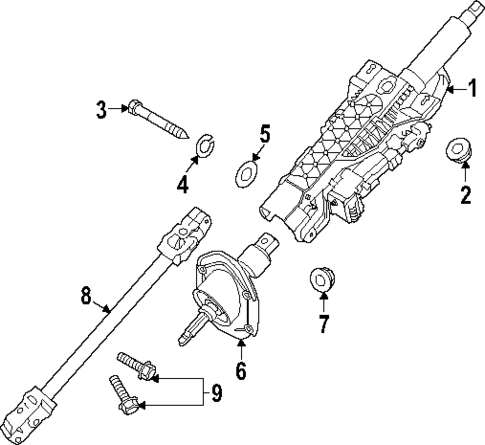 1
3
5
2
4
8
7
6
9