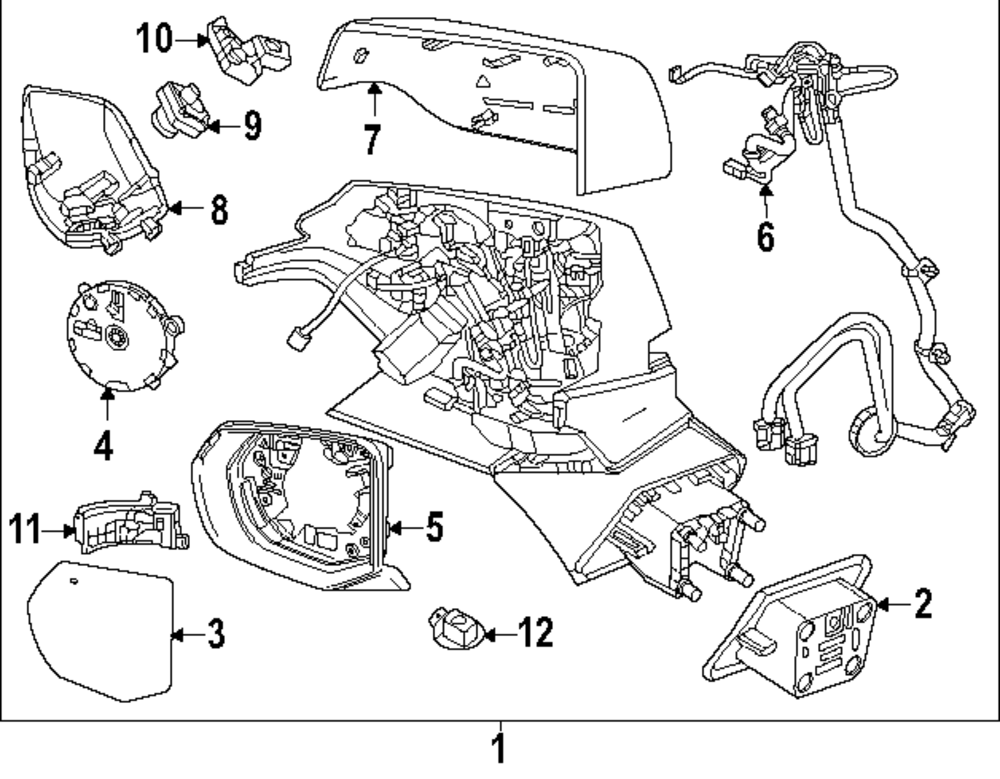 10
9
7
8
6
4
5
11
3
12
2
1