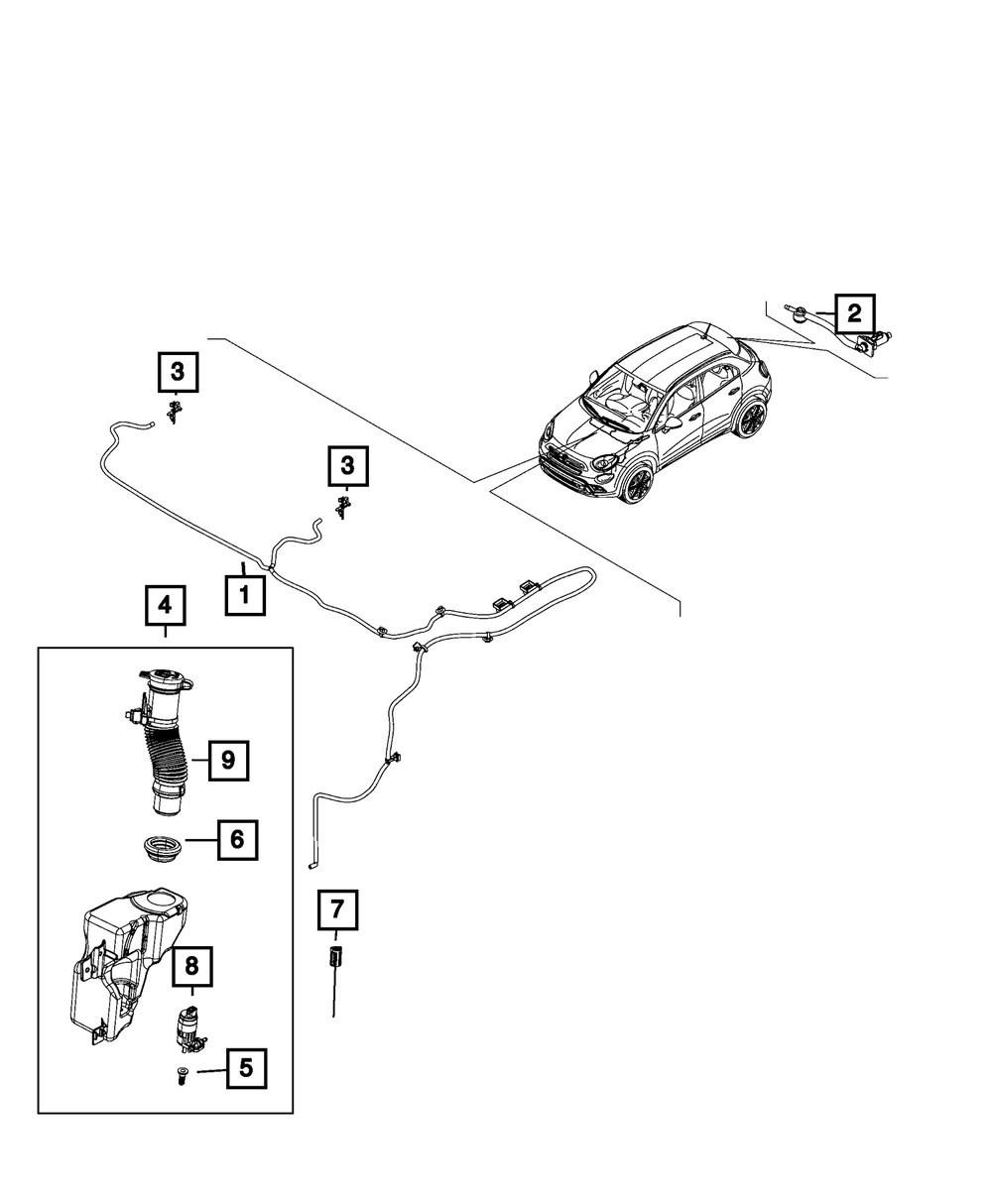 2
3
3
1
4
9
6
7
8
5