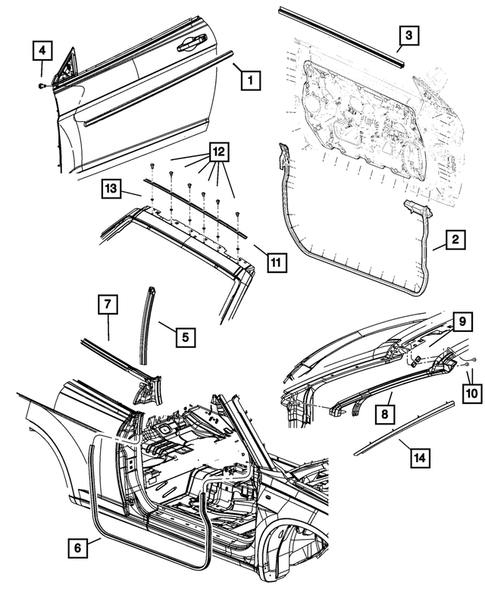 4
1
3
12
13
11
2
7
5
9
10
8
14
6