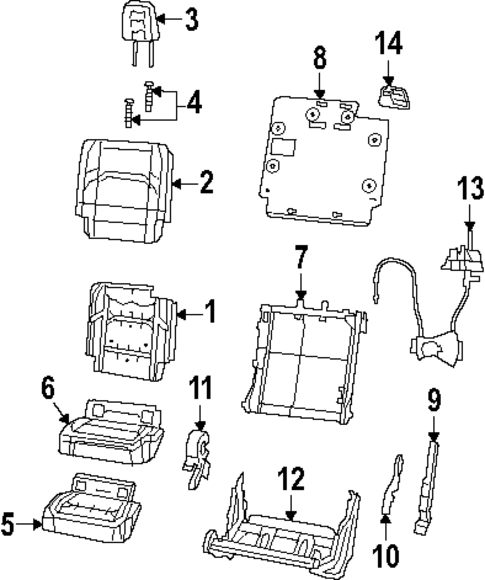 3
14
8
4
2
13
7
1
6
11
9
12
5
10