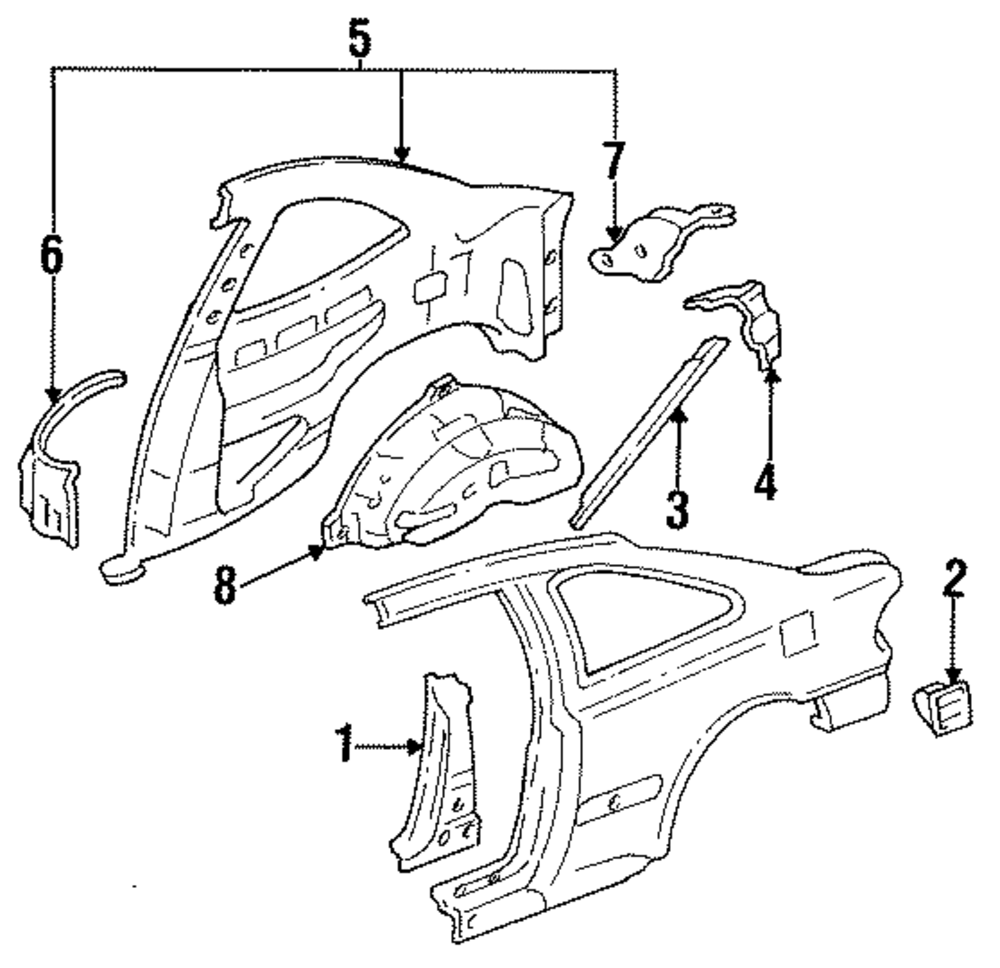 5
7
6
4
3
8
2
1