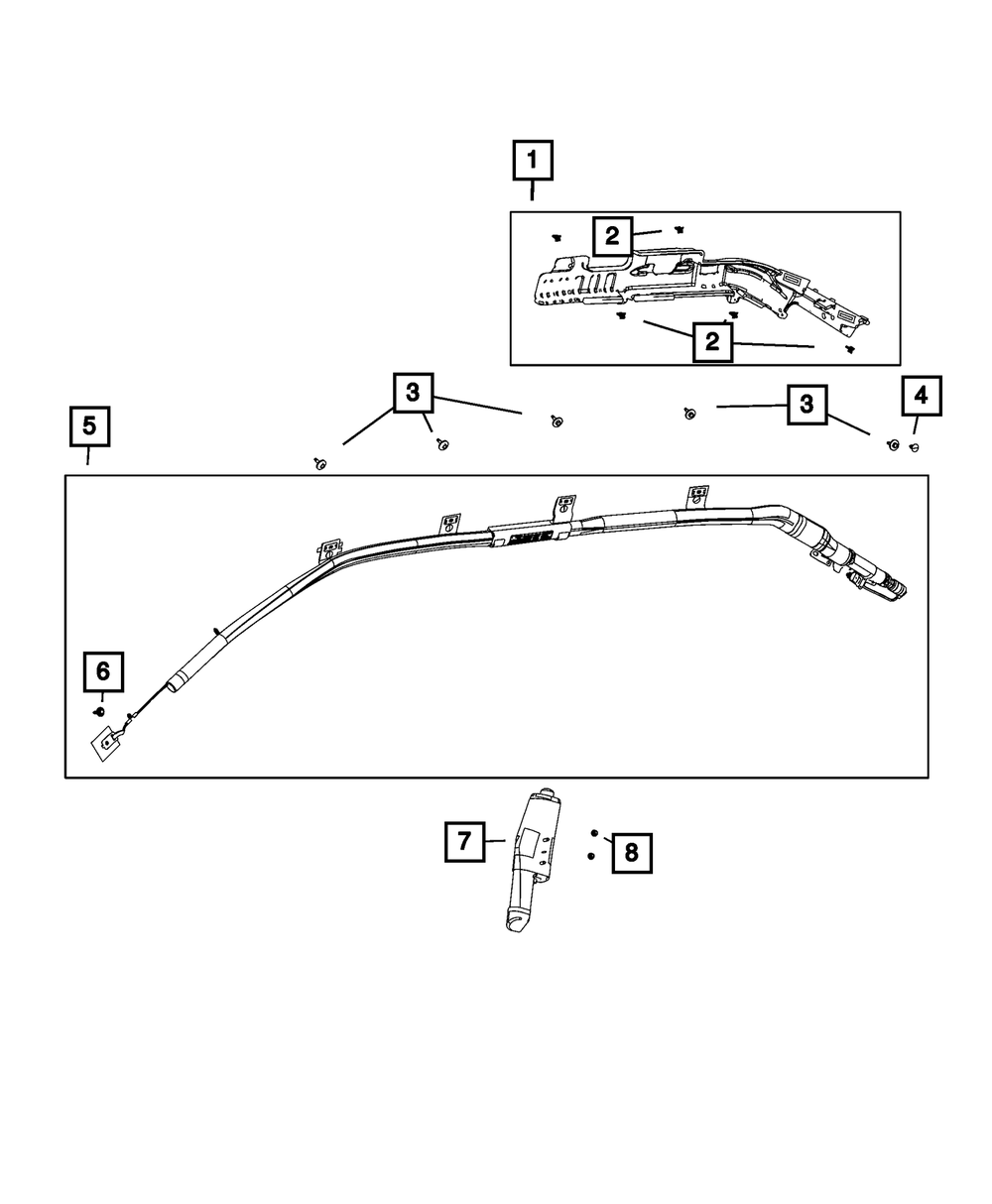 1

2

2

3

3

4

5

6

7

8