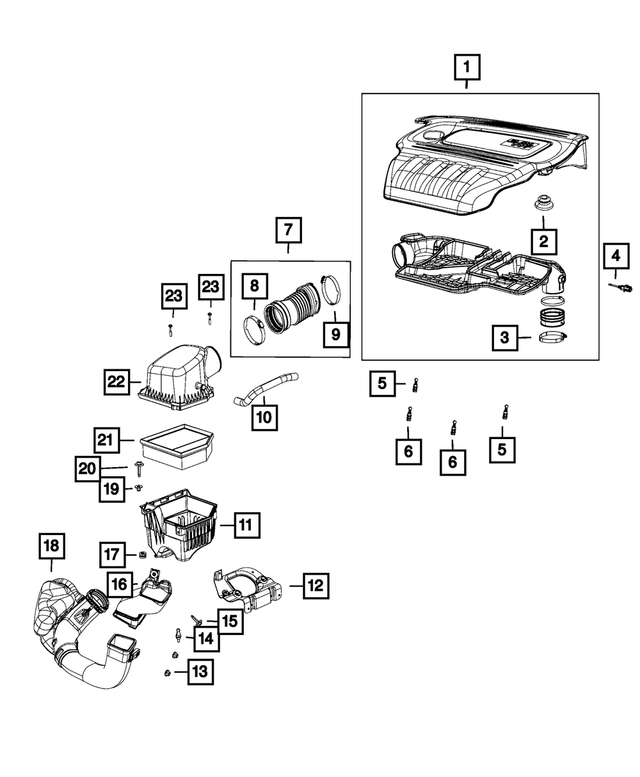 1
2
4
3
7
8
9
23
23
22
10
5
6
6
5
21
20
19
11
18
17
16
12
15
14
13