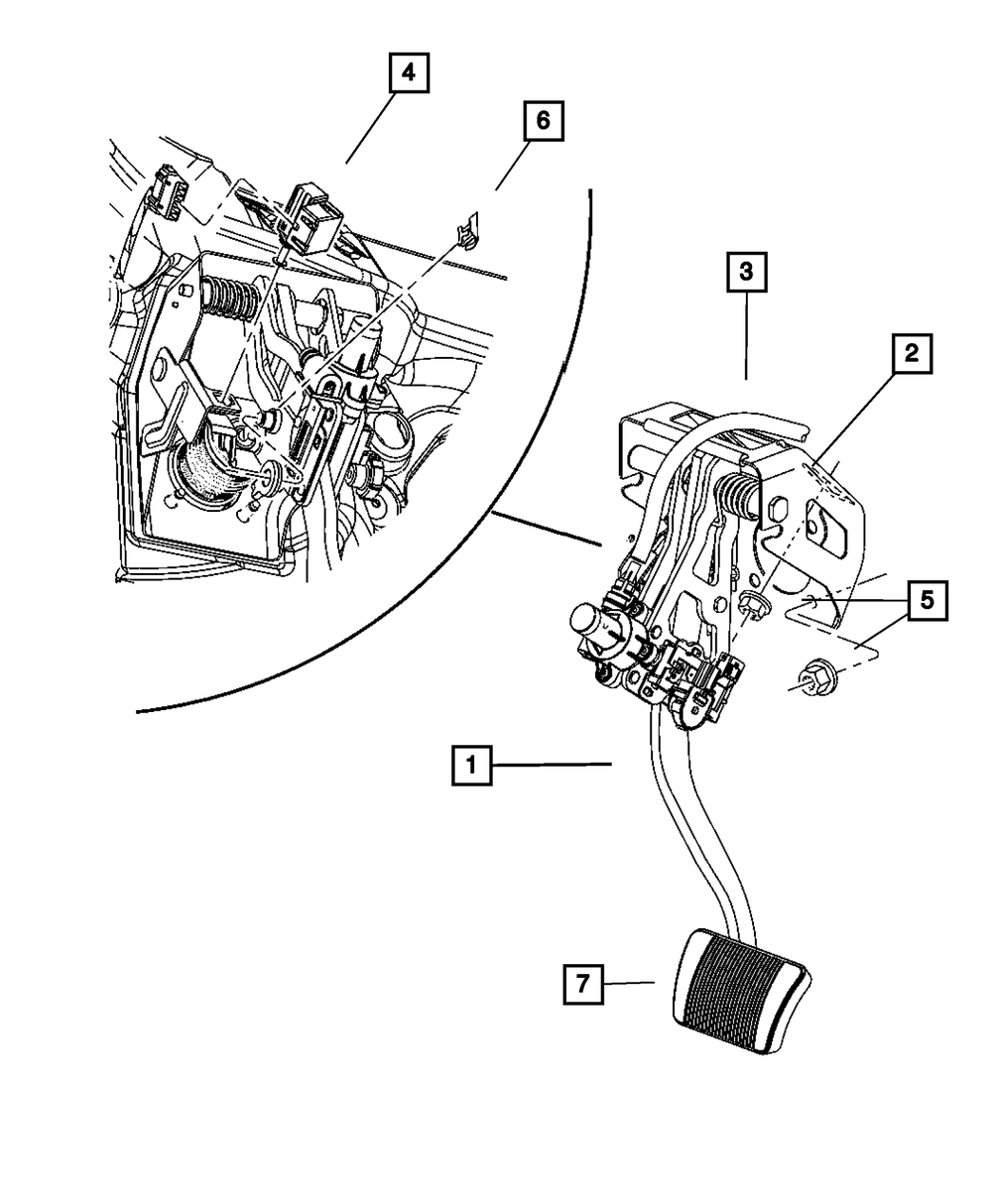 4
6
3
2
5
1
7