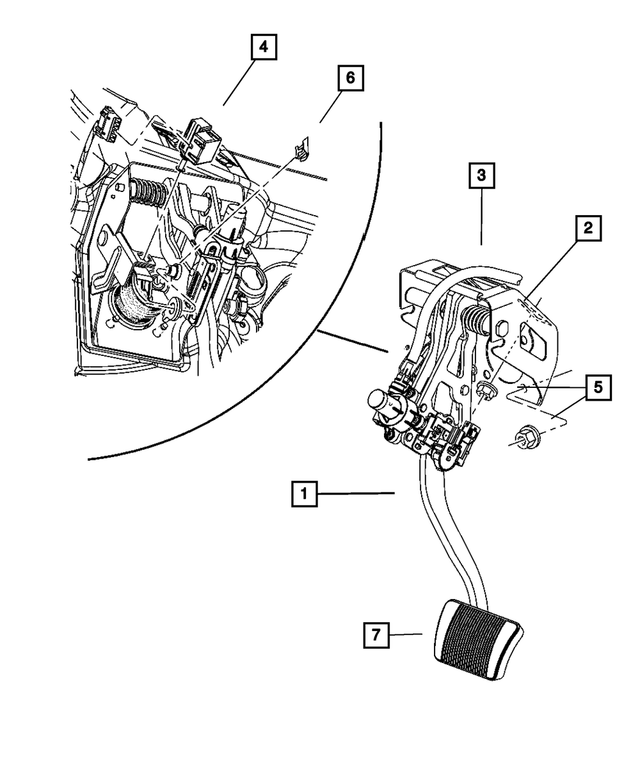 4
6
3
2
5
1
7