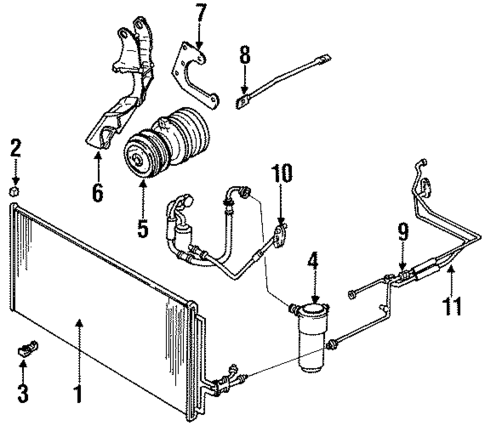 7
8
2
6
5
10
9
4
11
3
1