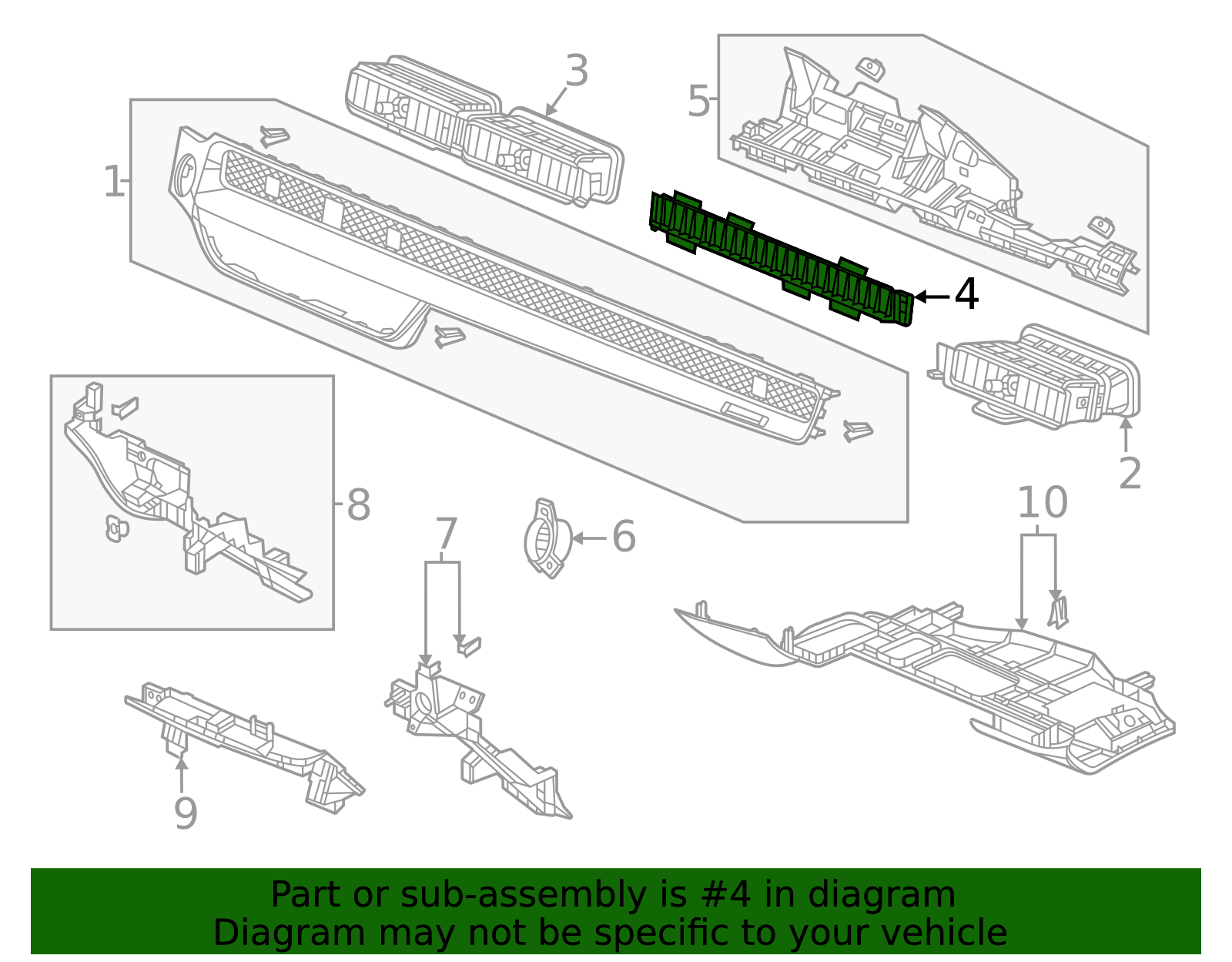 3
5
1
4
2
8
10
7
6
9

Part or sub-assembly is #4 in diagram
Diagram may not be specific to your vehicle