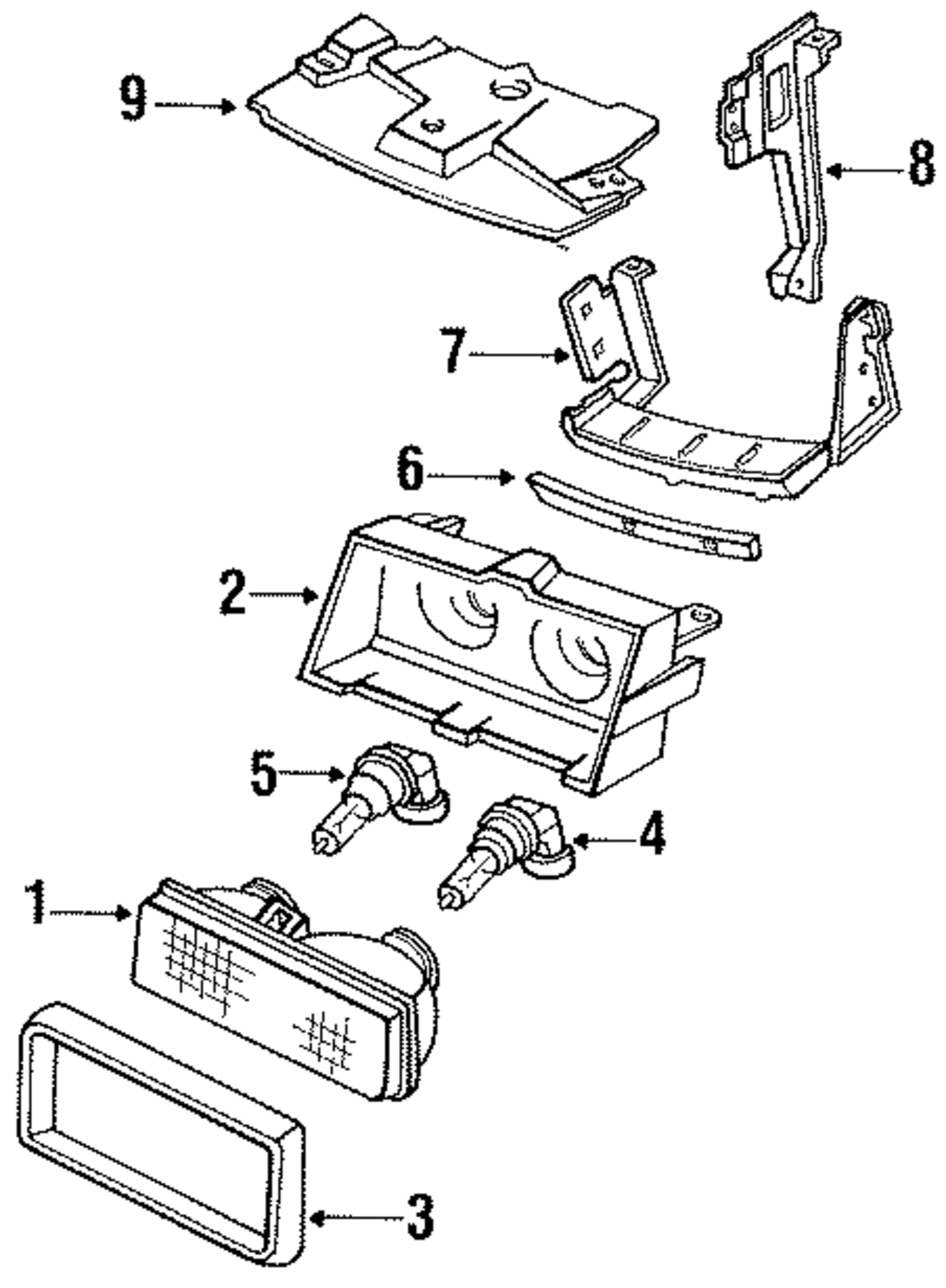 9
8
7
6
2
5
4
1
3