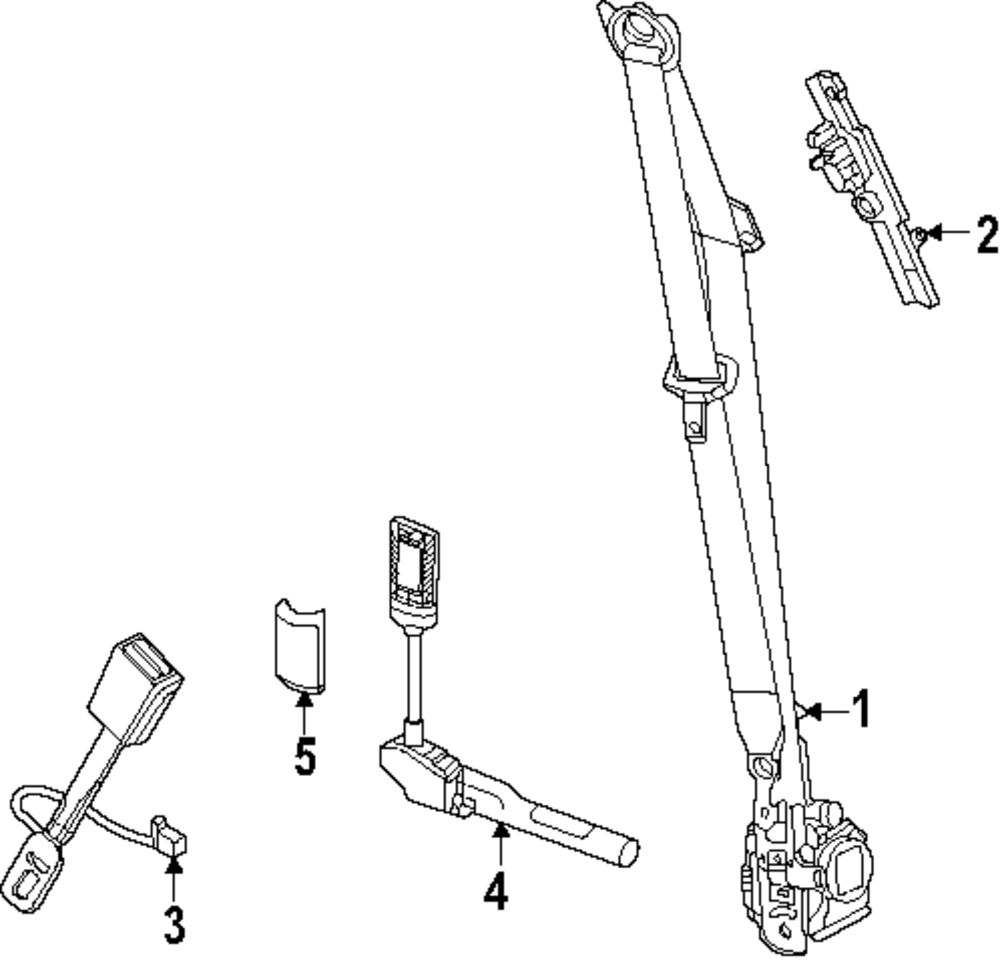 2
1
5
4
3