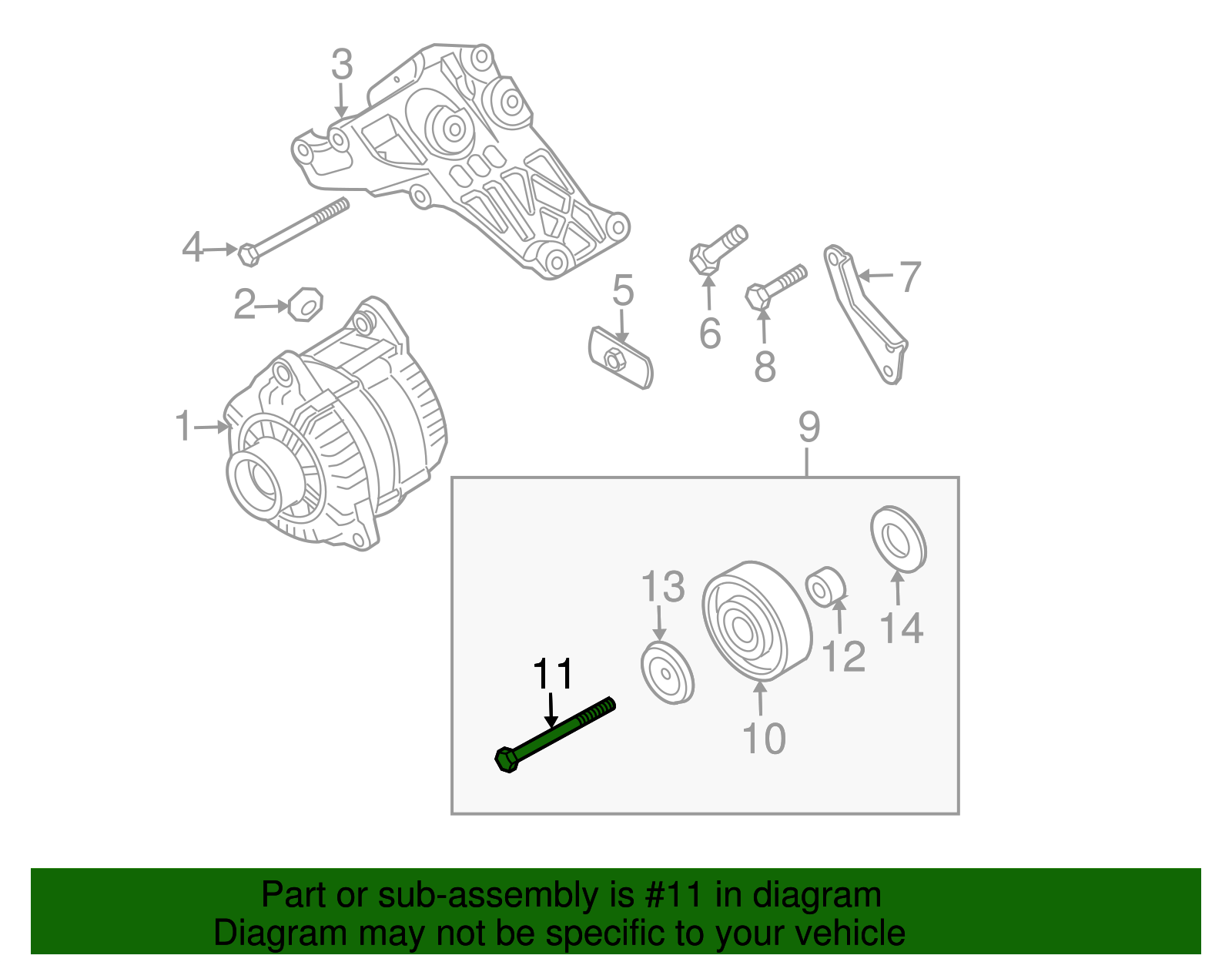 3
4
2
1
5
6
8
7
9
13
11
10
12
14

Part or sub-assembly is #11 in diagram
Diagram may not be specific to your vehicle