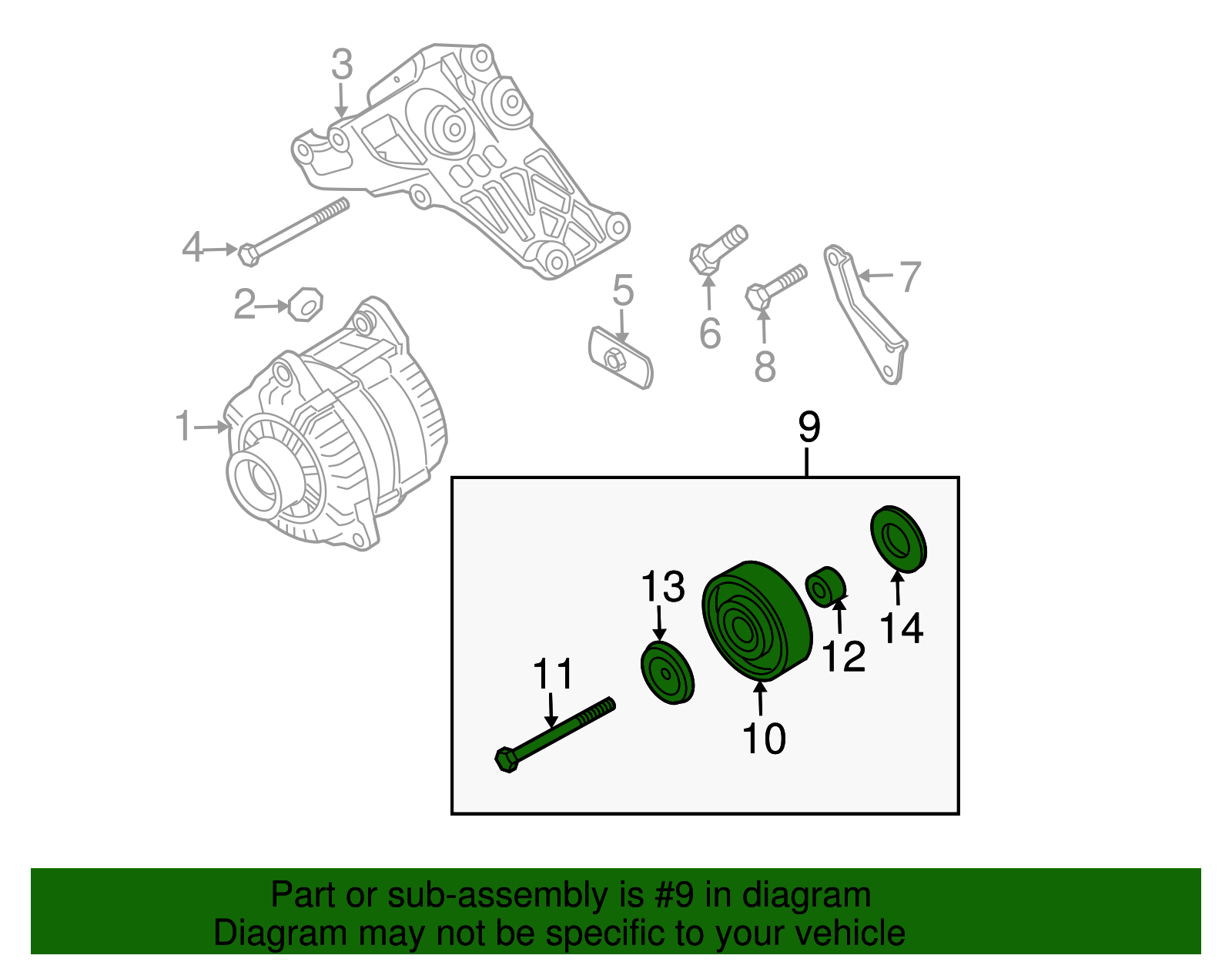 3
4
2
1
5
6
8
7
9
13
11
10
12
14

Part or sub-assembly is #9 in diagram
Diagram may not be specific to your vehicle