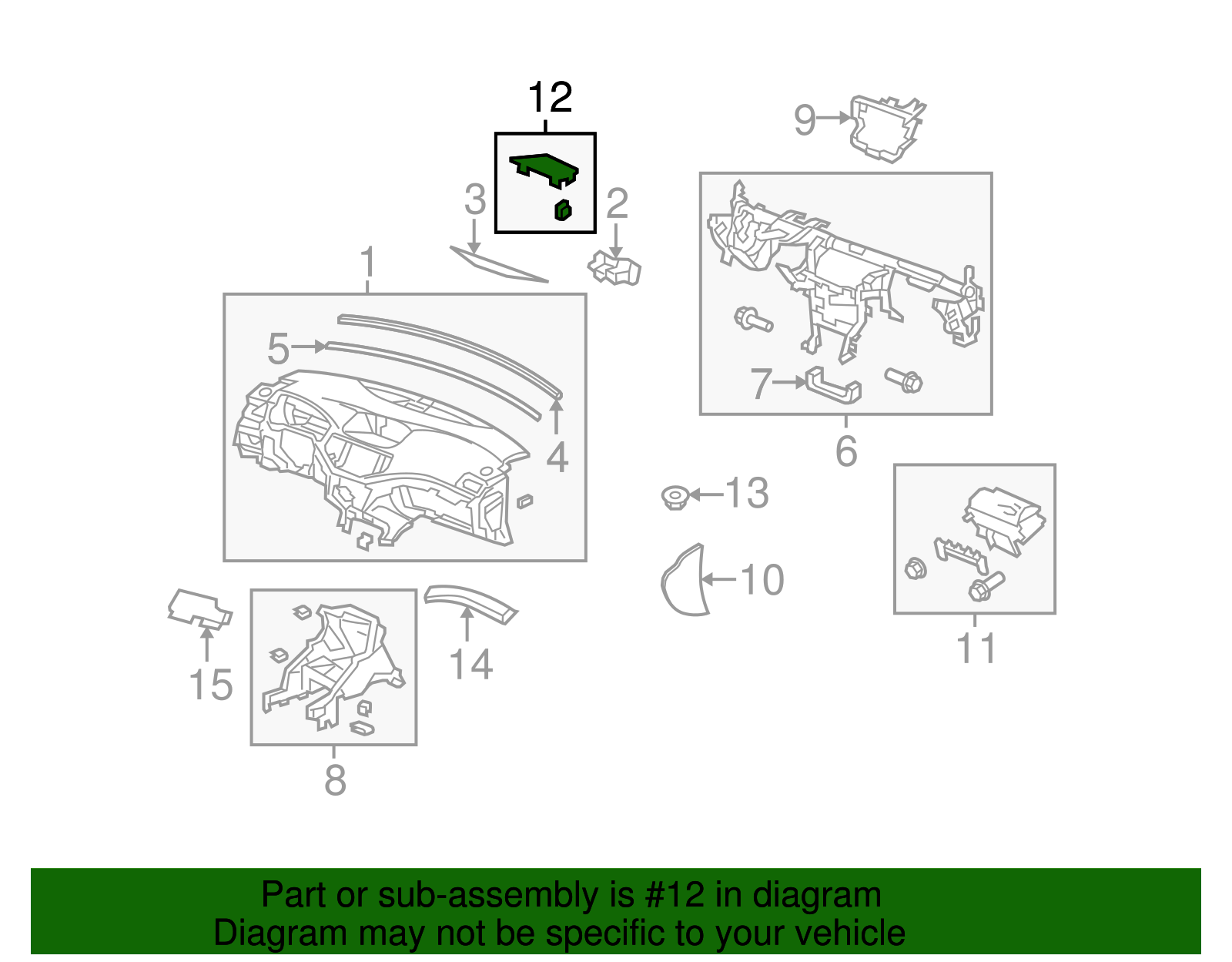 12
9
3
2
1
5
4
7
6
13
10
11
15
14
8

Part or sub-assembly is #12 in diagram
Diagram may not be specific to your vehicle