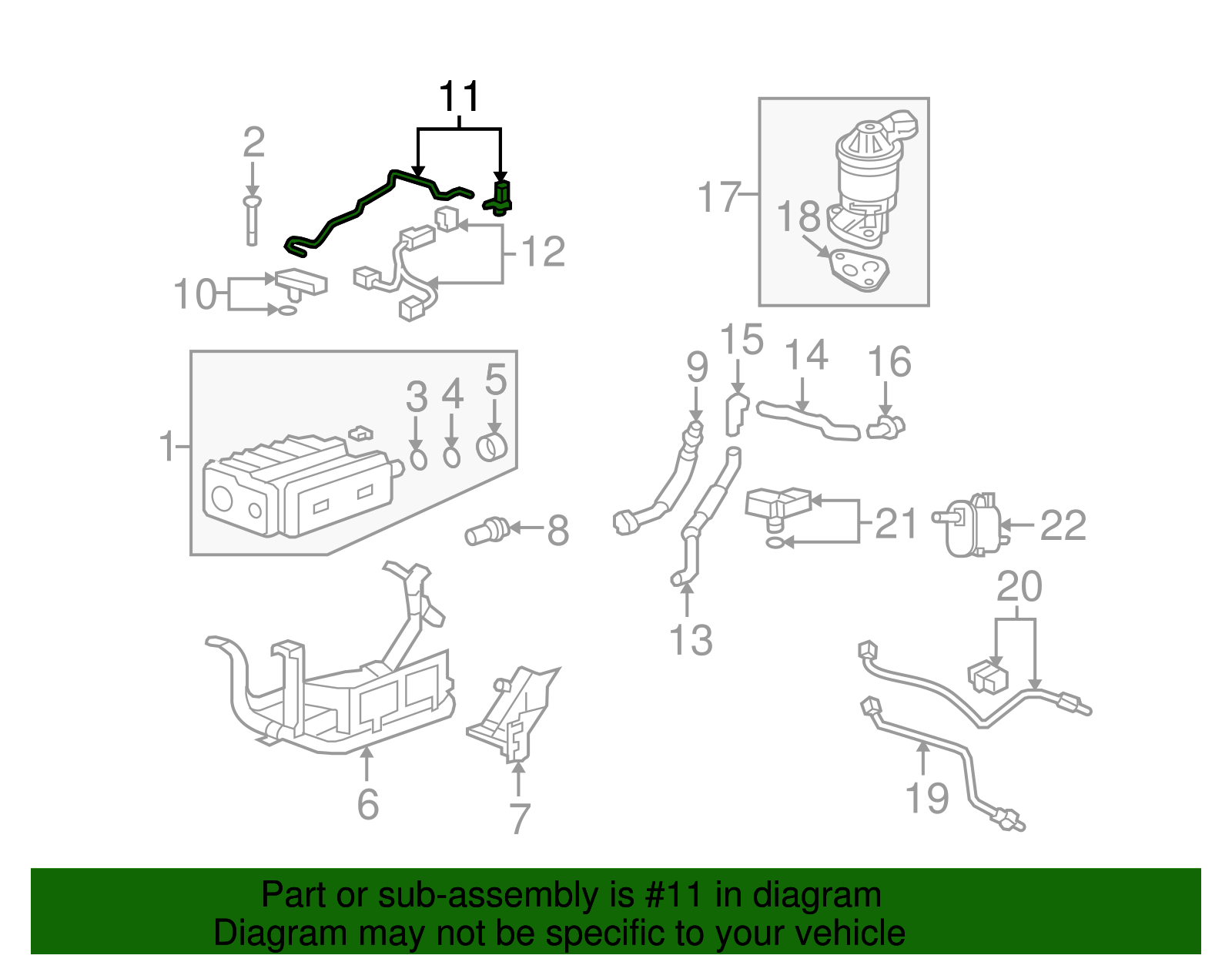 11
2
12
10
17
18
1
3
4
5
9
15
14
16
8
21
22
13
20
6
7
19

Part or sub-assembly is #11 in diagram
Diagram may not be specific to your vehicle