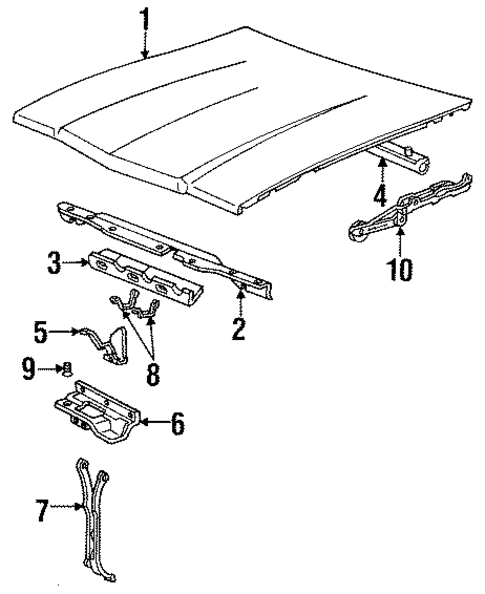 1
4
10
3
2
5
8
9
6
7