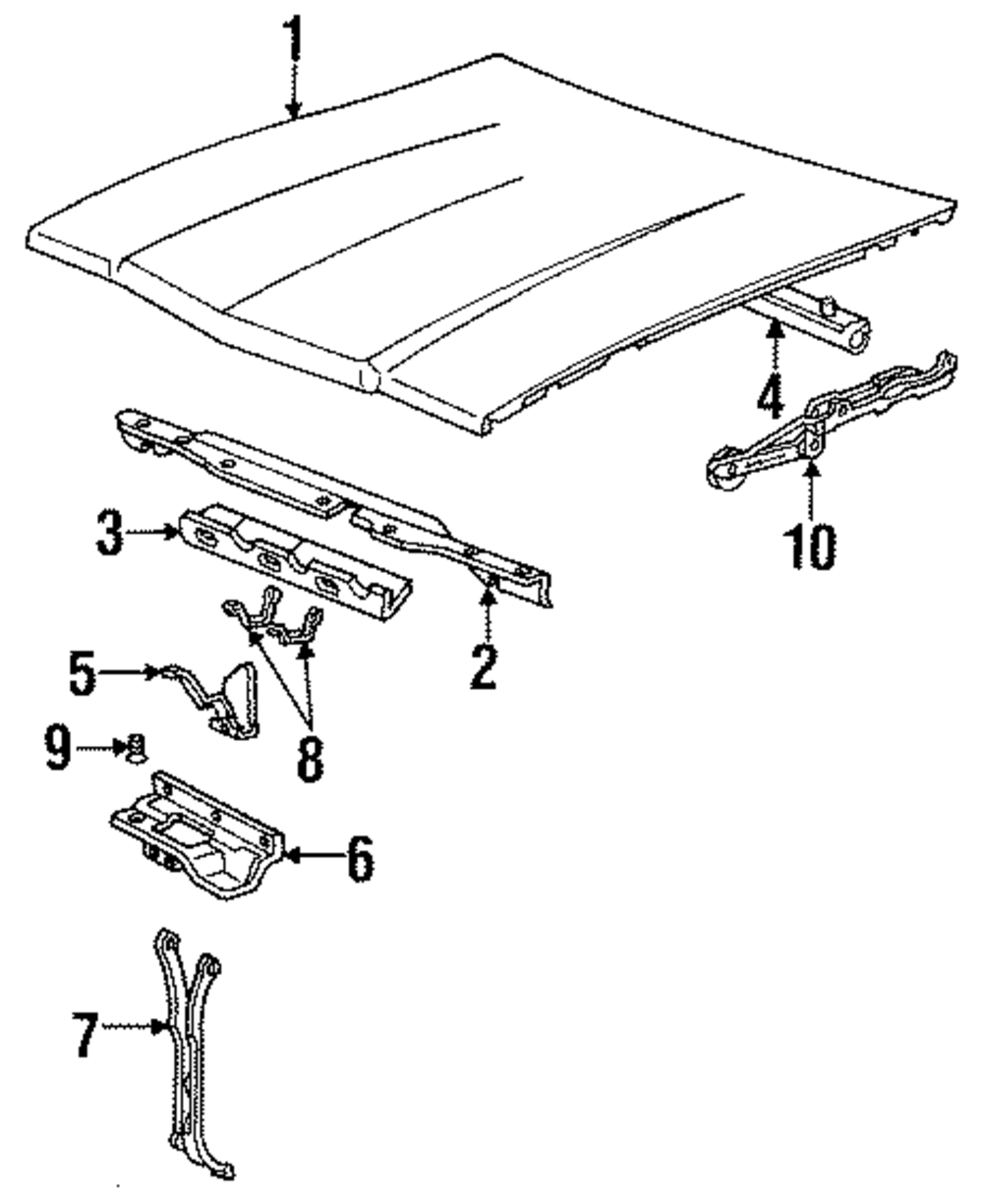 1
4
10
3
2
5
8
9
6
7