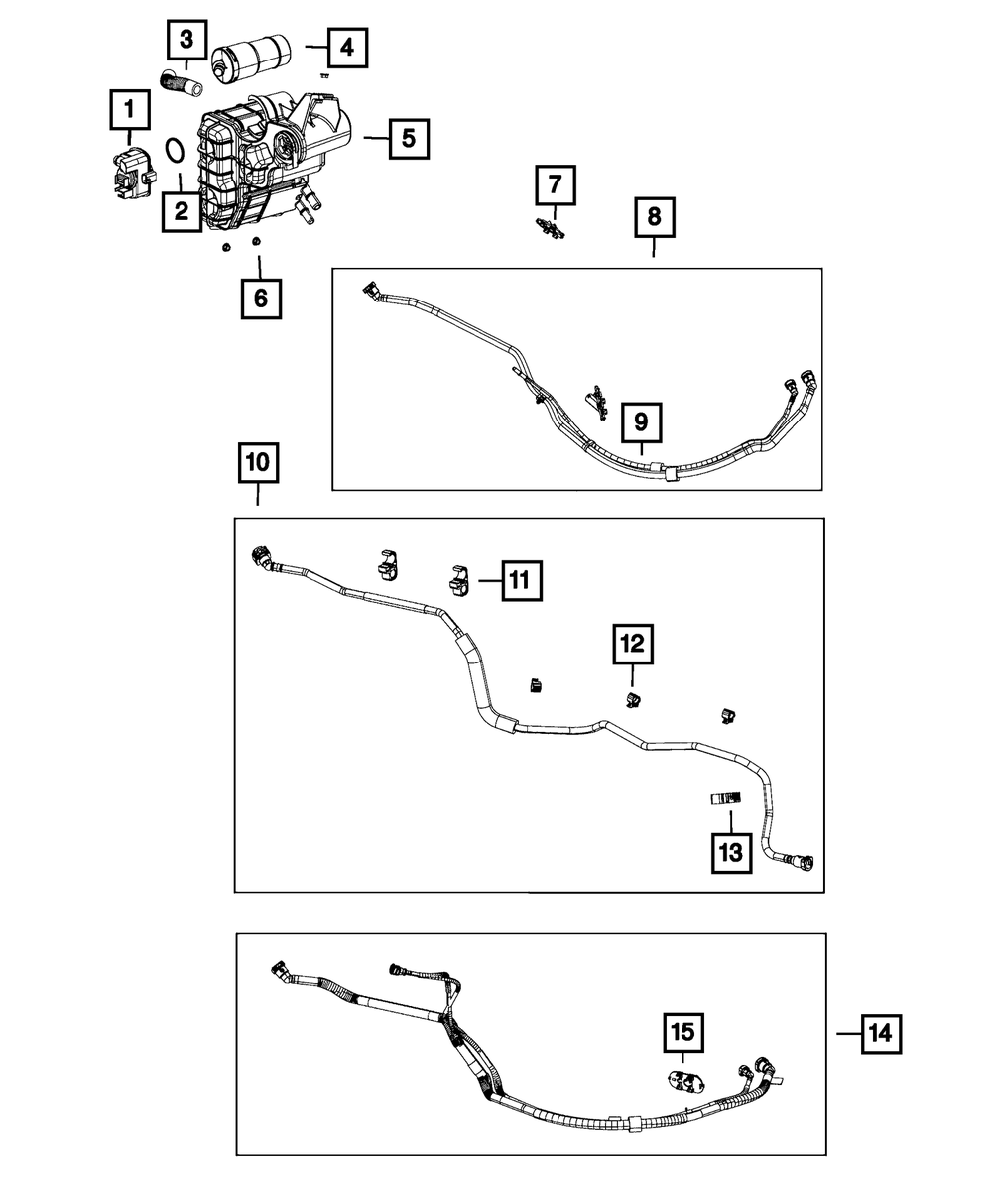 3
4
1
5
2
6
7
8
9
10
11
12
13
15
14