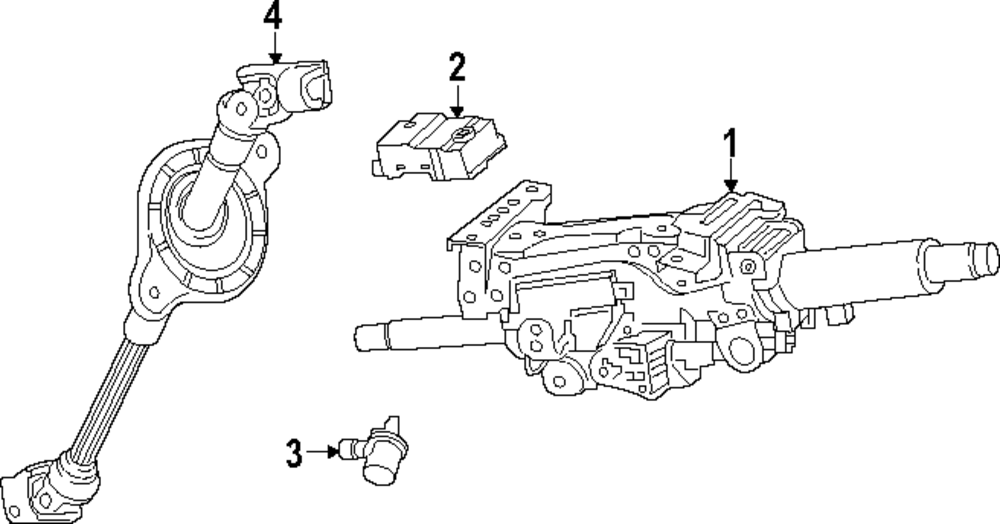 4
2
1
3