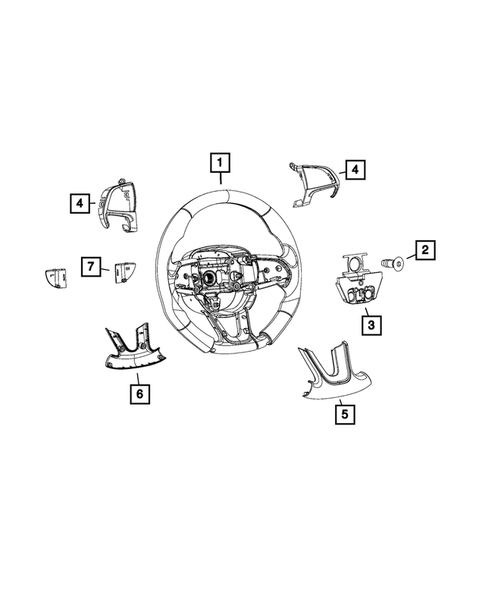 1
4
4
2
7
3
6
5