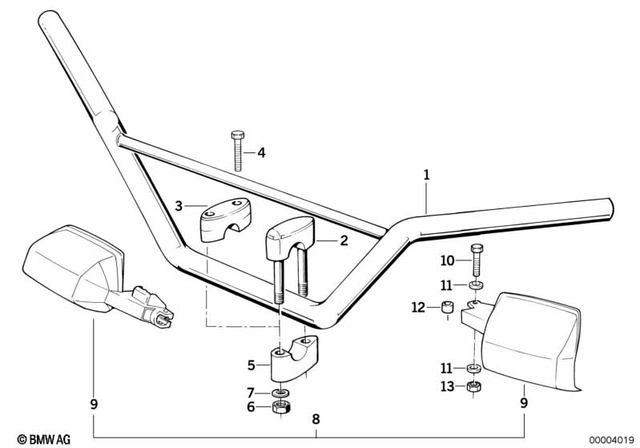 4
1
3
2
10
11
12
5
11
13
7
6
9
8
9
© BMW AG
00004019