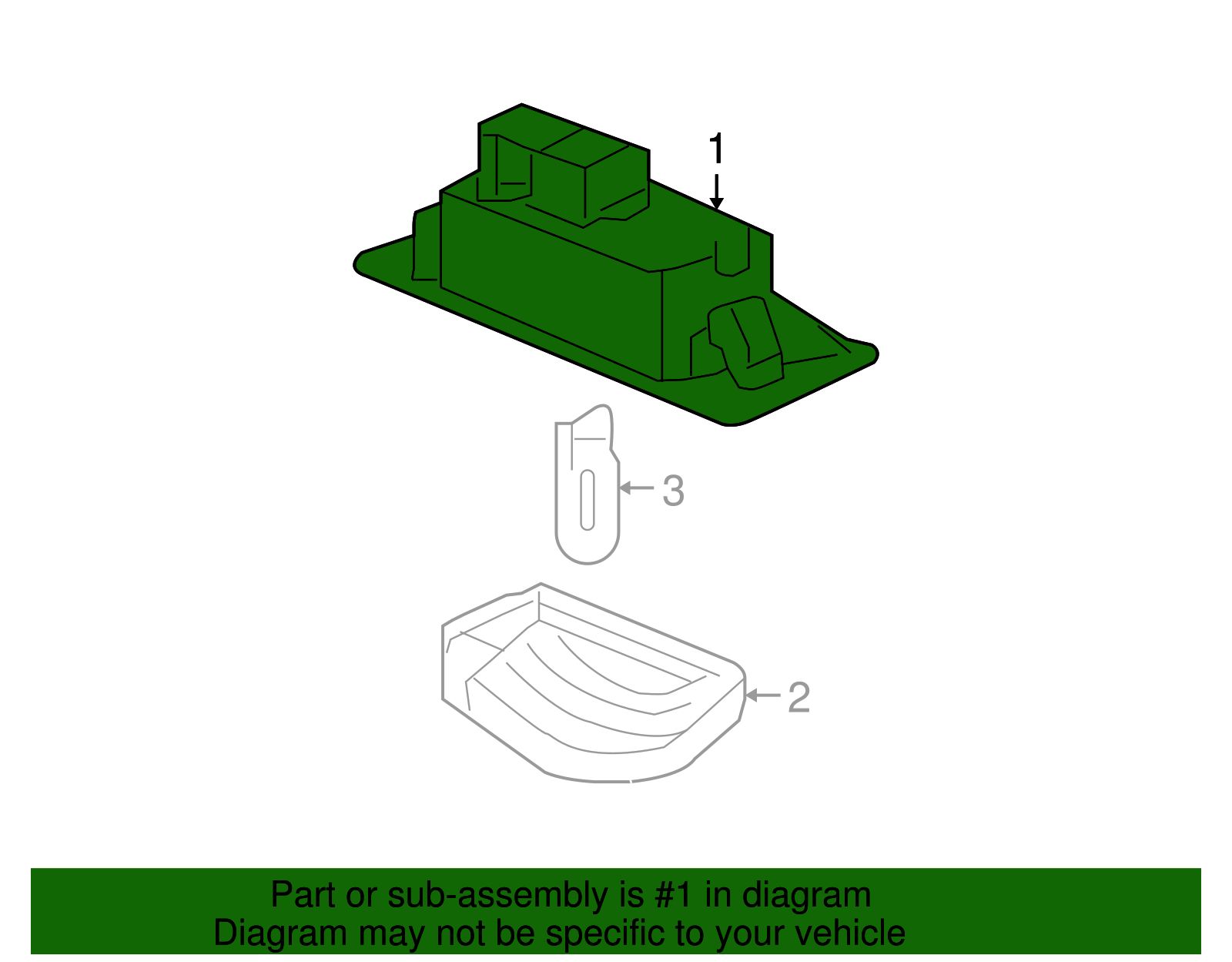 1
3
2
Part or sub-assembly is #1 in diagram
Diagram may not be specific to your vehicle