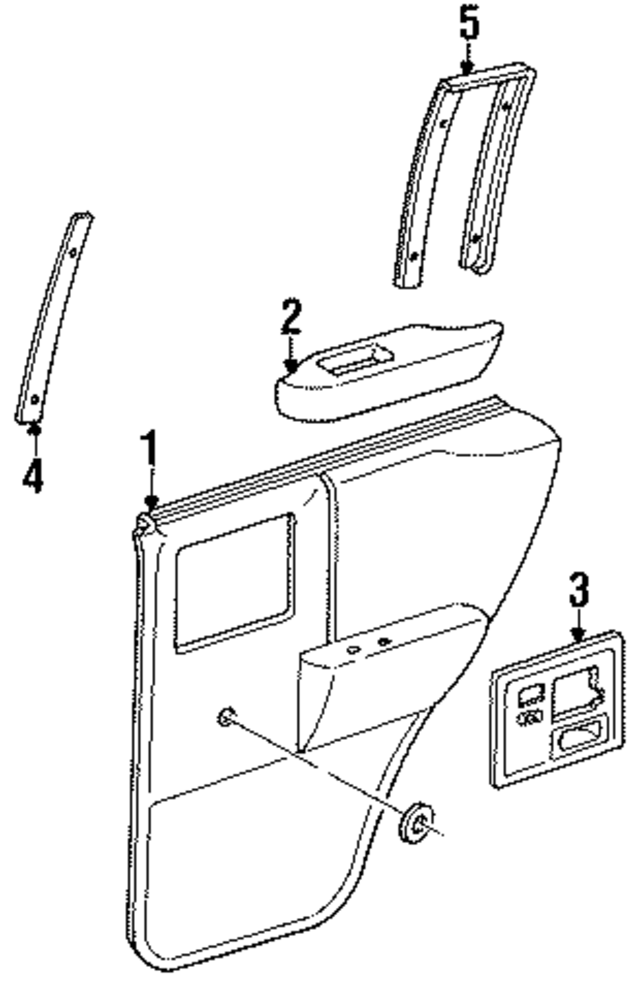 5
2
4
1
3